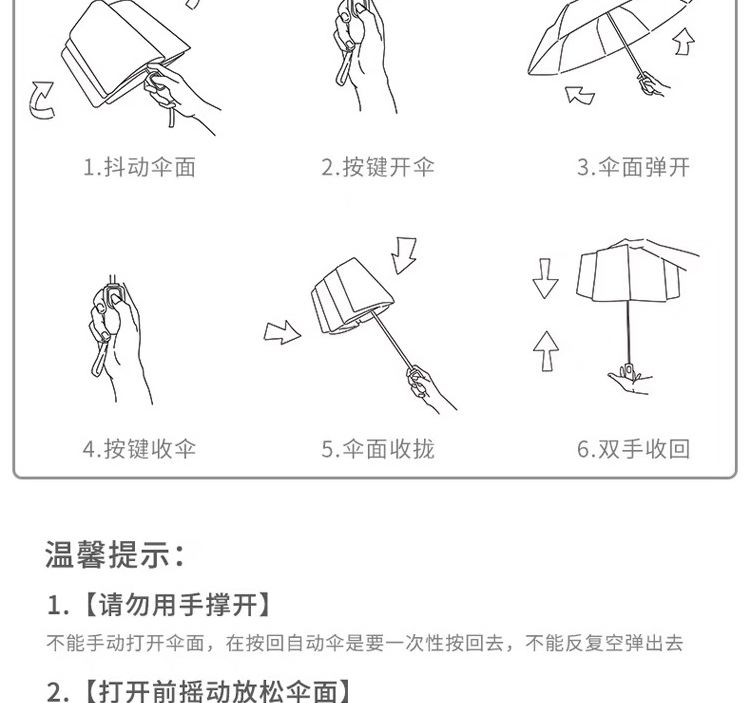 1.抖动伞面

2.按键开伞

3.伞面弹开

4.按键收伞

5.伞面收拢

6.双手收回

温馨提示：

1.【请勿用手撑开】

不能手动打开伞面，在按回自动伞是要一次性按回去，不能反复空弹出去

2.【打开前摇动放松伞面】