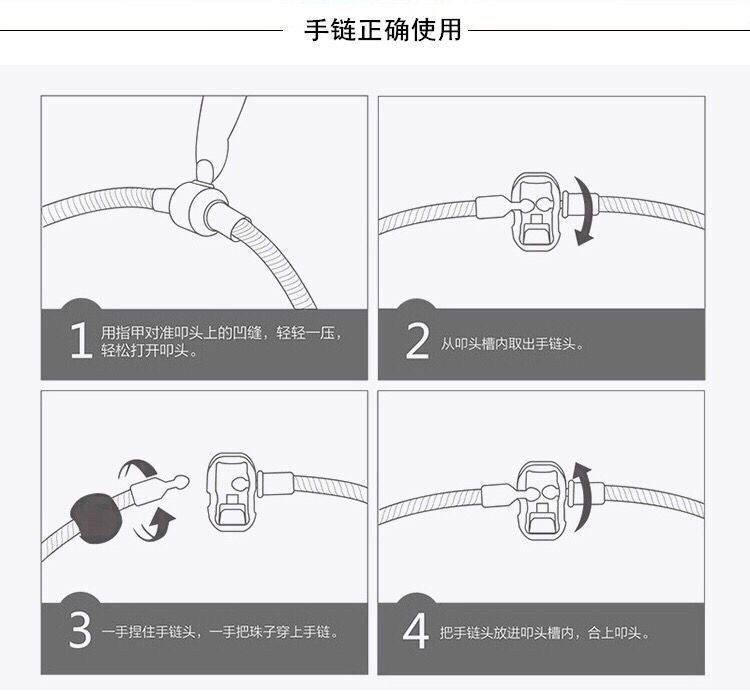 手链正确使用

1 用指甲对准叩头上的凹缝，轻轻一压，轻松打开叩头。

2 从叩头槽内取出手链头。

3 一手捏住手链头，一手把珠子穿上手链。

4 把手链头放进叩头槽内，合上叩头。