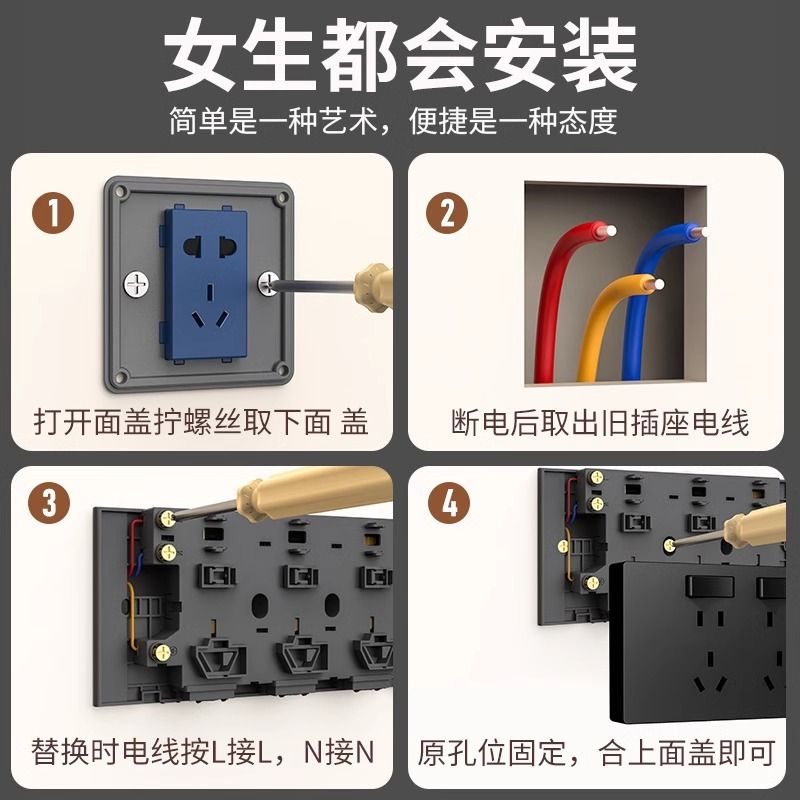 女生都会安装

简单是一种艺术，便捷是一种态度

1

打开面盖拧螺丝取下面 盖

2

断电后取出旧插座电线

3

替换时电线按L接L，N接N

4

原孔位固定，合上面盖即可