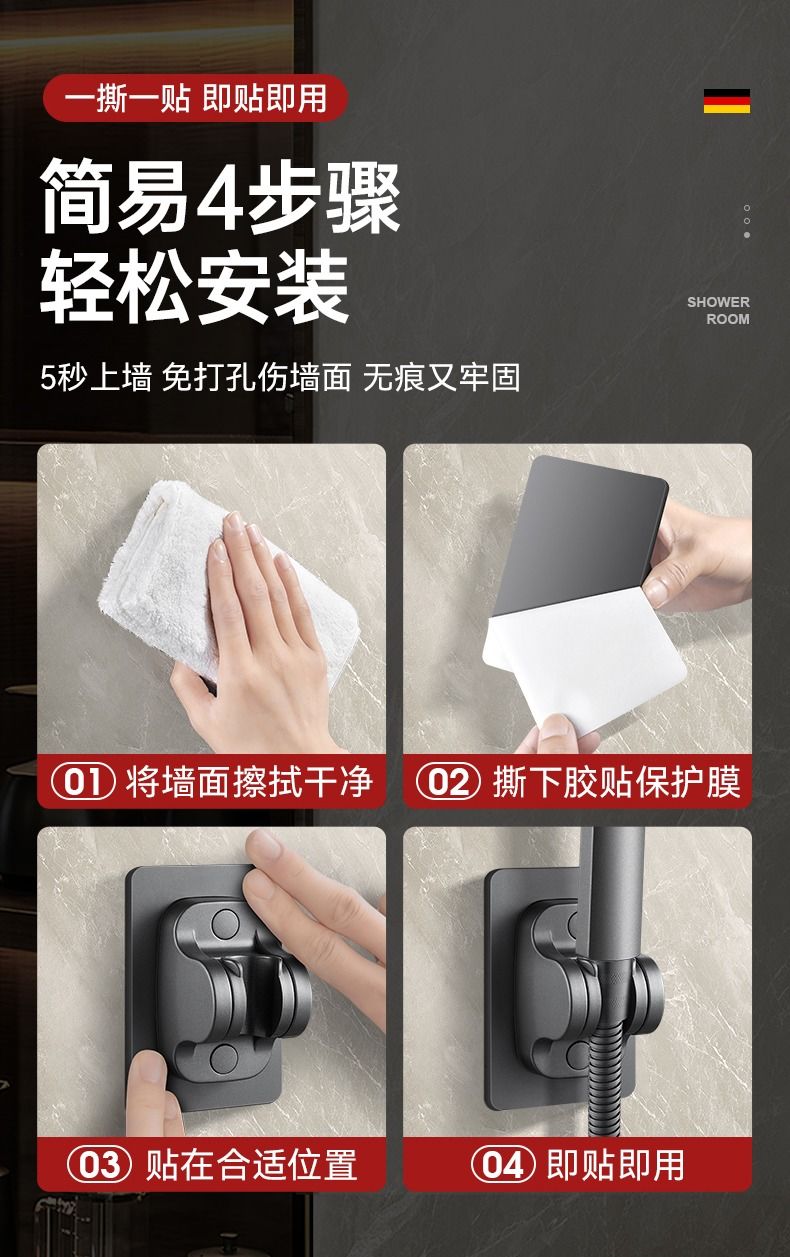 一撕一贴 即贴即用

简易4步骤
轻松安装

SHOWER ROOM

5秒上墙 免打孔伤墙面 无痕又牢固

01 将墙面擦拭干净

02 撕下胶贴保护膜

03 贴在合适位置

04 即贴即用