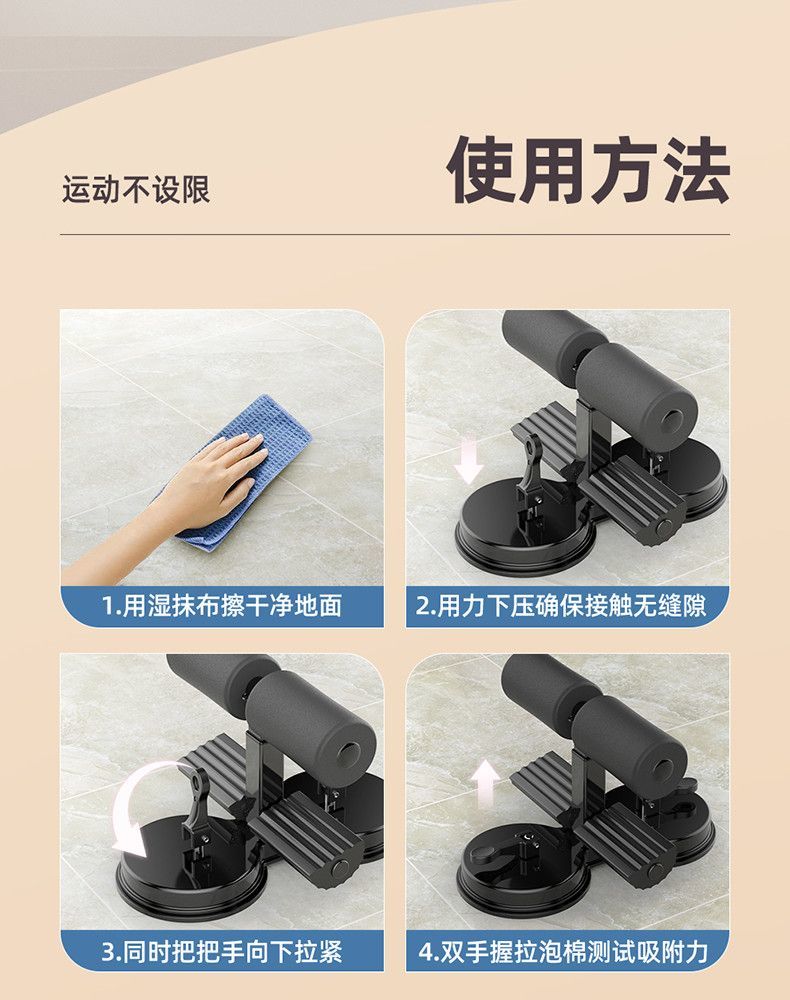 运动不设限

使用方法

1.用湿抹布擦干净地面

2.用力下压确保接触无缝隙

3.同时把把手向下拉紧

4.双手握拉泡棉测试吸附力