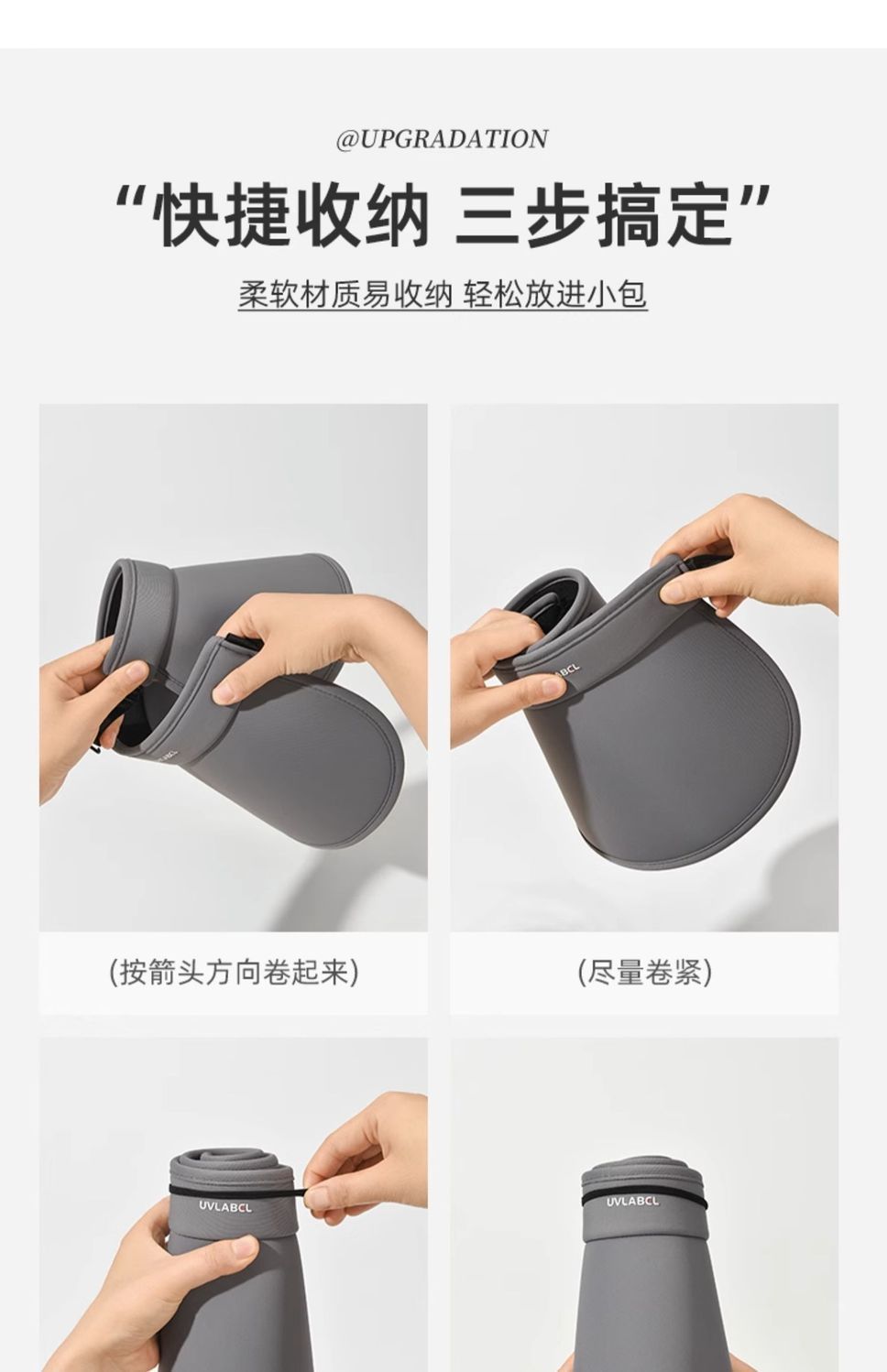 @UPGRADATION

“快捷收纳 三步搞定”

柔软材质易收纳 轻松放进小包

(按箭头方向卷起来)

(尽量卷紧)

UVLABCL

UVLABCL