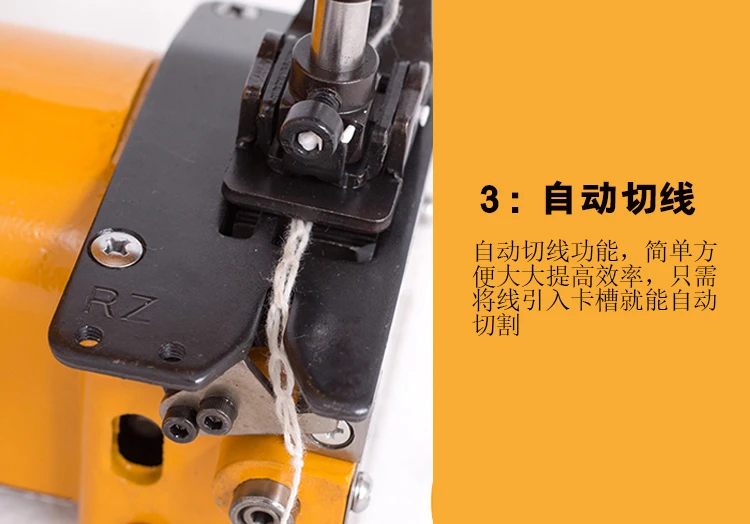 RZ

3：自动切线

自动切线功能，简单方便大大提高效率，只需将线引入卡槽就能自动切割