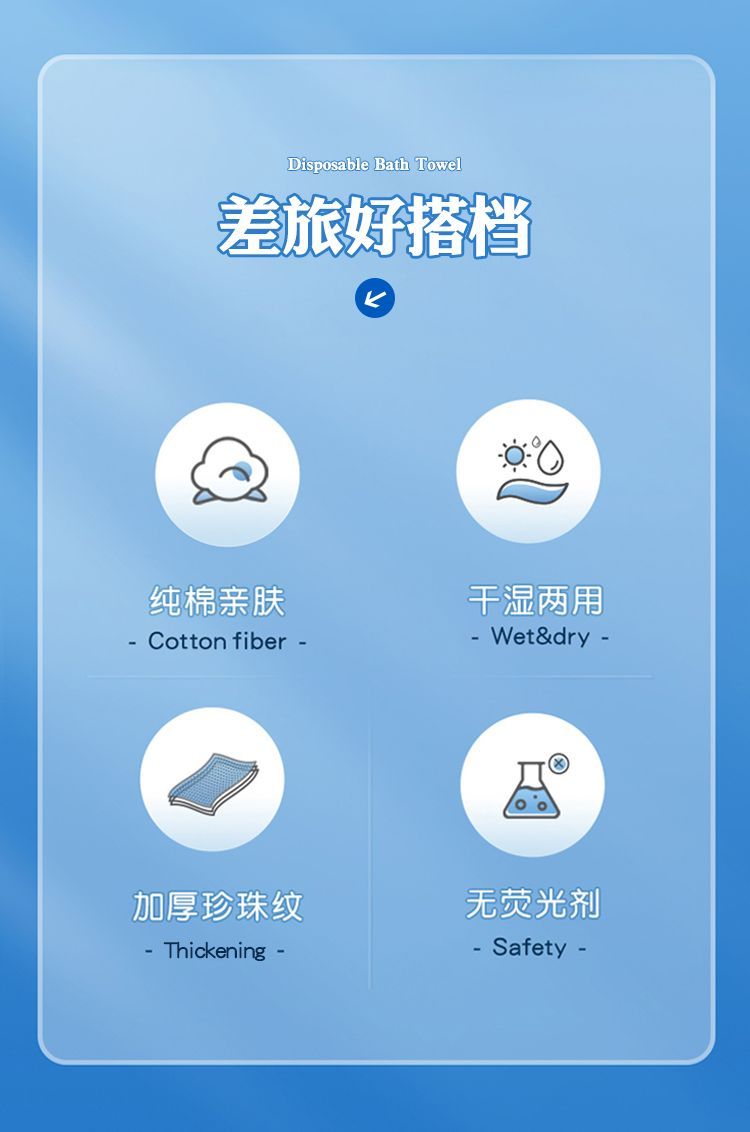 Disposable Bath Towel

差旅好搭档

纯棉亲肤
- Cotton fiber -

干湿两用
- Wet&dry -

加厚珍珠纹
- Thickening -

无荧光剂
- Safety -