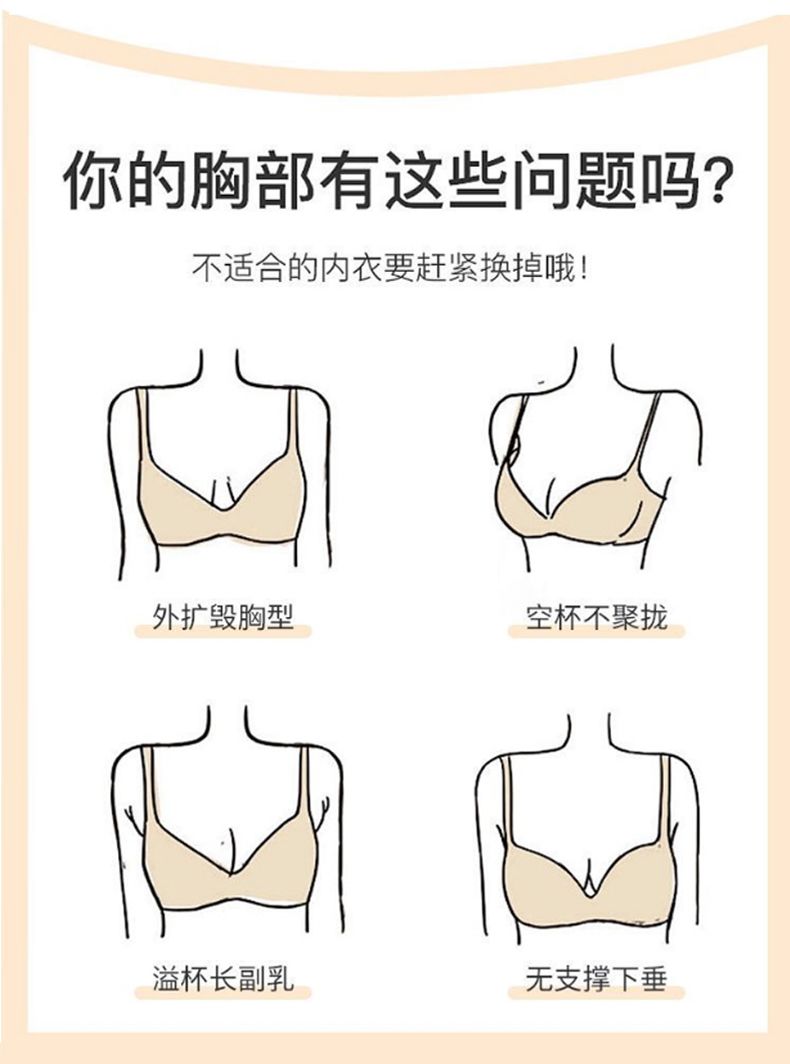 你的胸部有这些问题吗?

不适合的内衣要赶紧换掉哦!

外扩毁胸型

空杯不聚拢

溢杯长副乳

无支撑下垂