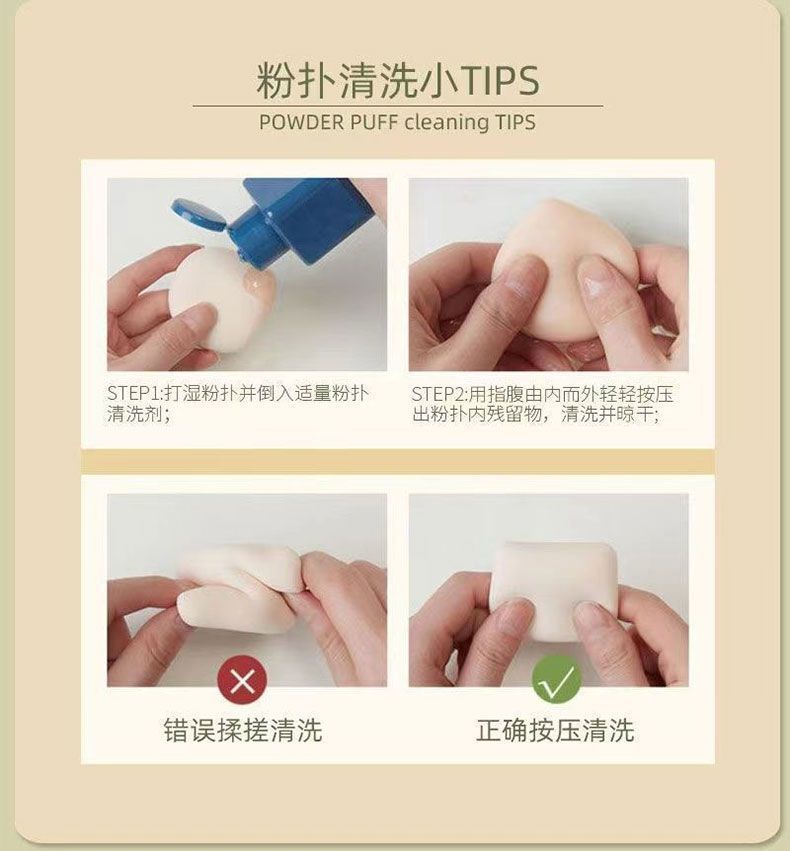 粉扑清洗小TIPS

POWDER PUFF cleaning TIPS

STEP1:打湿粉扑并倒入适量粉扑清洗剂；

STEP2:用指腹由内而外轻轻按压出粉扑内残留物，清洗并晾干;

错误揉搓清洗

正确按压清洗