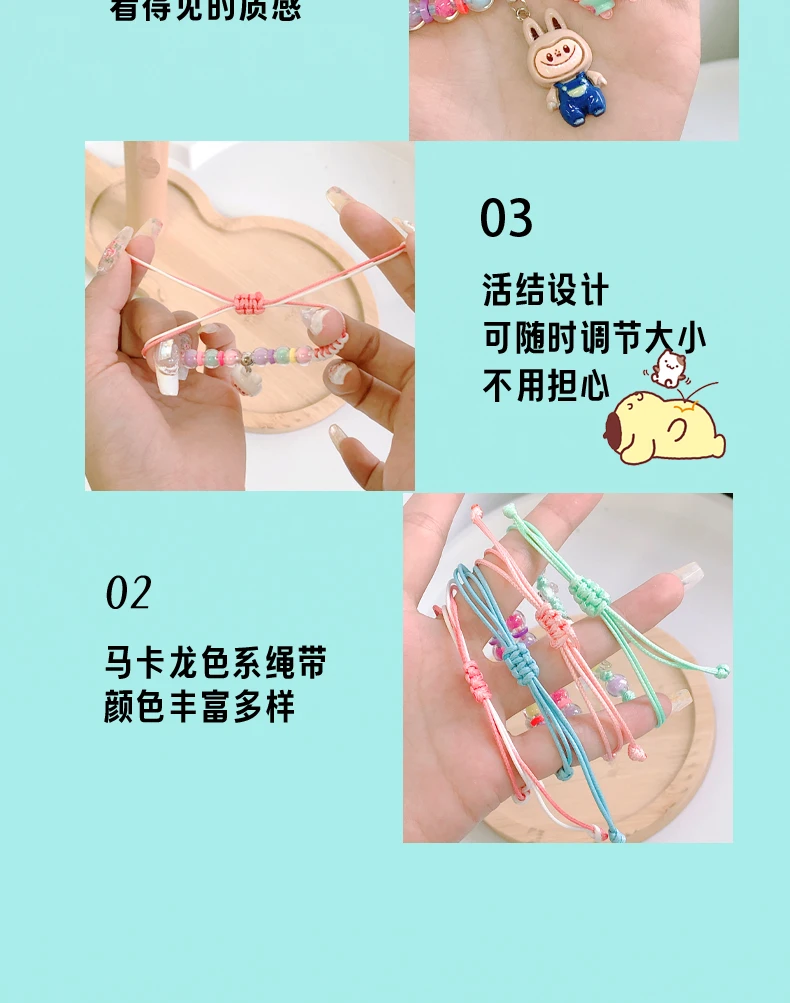 看得见的质感

03

活结设计
可随时调节大小
不用担心

02

马卡龙色系绳带
颜色丰富多样