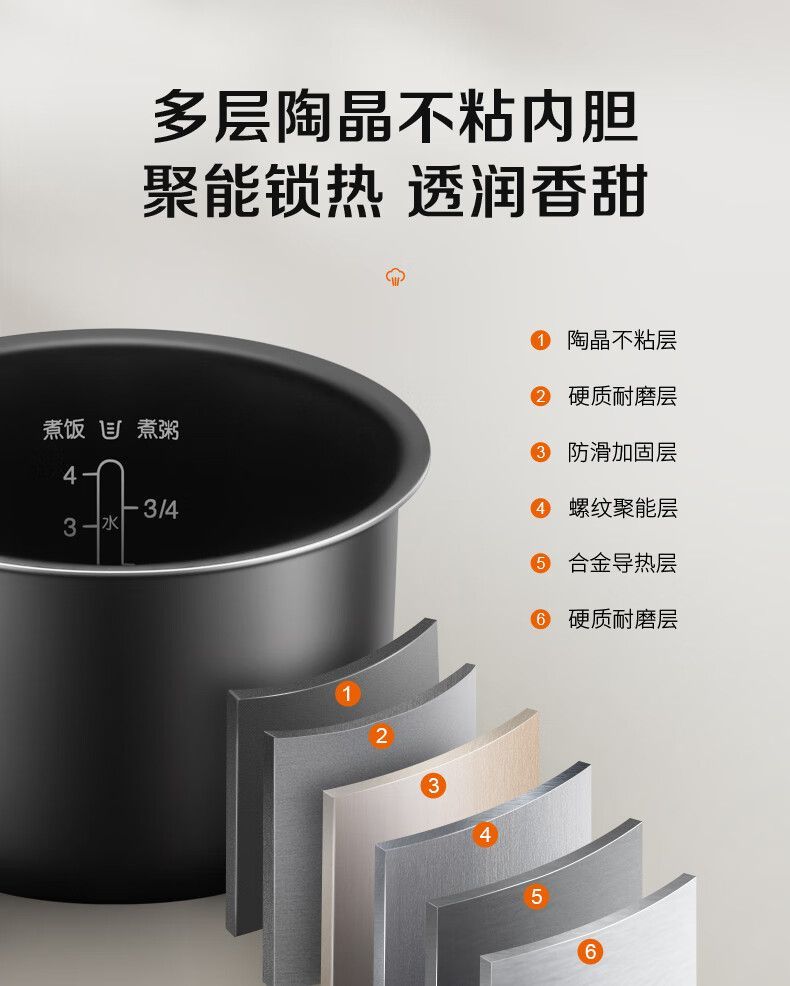 多层陶晶不粘内胆
聚能锁热 透润香甜

1 陶晶不粘层
2 硬质耐磨层
3 防滑加固层
4 螺纹聚能层
5 合金导热层
6 硬质耐磨层

煮饭 煮粥
4
3
水
3/4

1
2
3
4
5
6