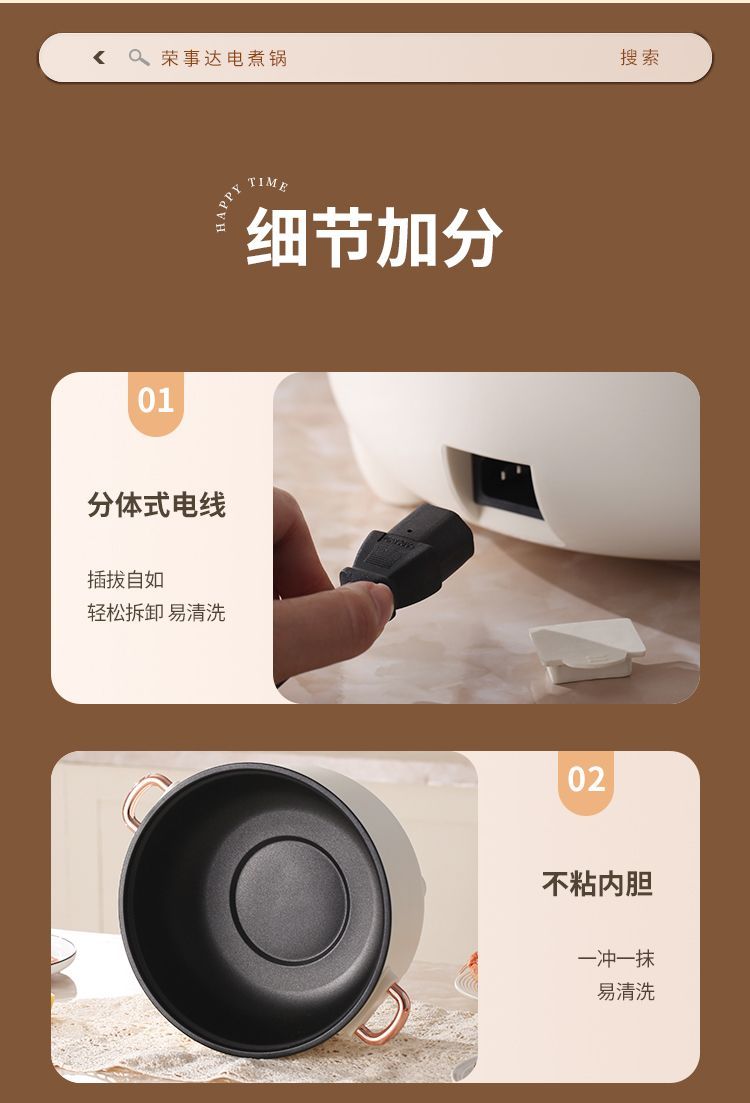 荣事达电煮锅

搜索

HAPPY TIME

细节加分

01

分体式电线

插拔自如
轻松拆卸 易清洗

02

不粘内胆

一冲一抹
易清洗