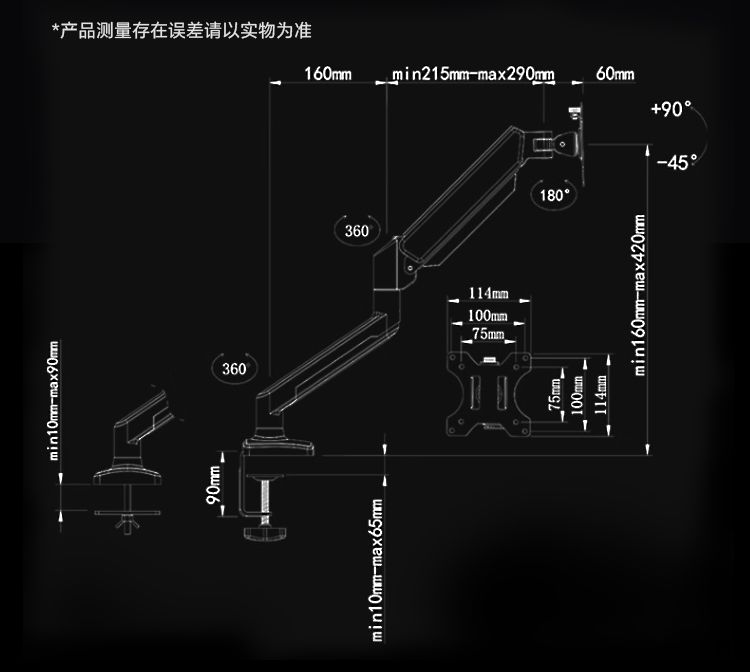 *产品测量存在误差请以实物为准

160mm
min215mm-max290mm
60mm
+90°
-45°
180°
360°
360°
min160mm-max420mm
114mm
100mm
75mm
75mm
100mm
114mm
min10mm-max90mm
90mm
min10mm-max65mm