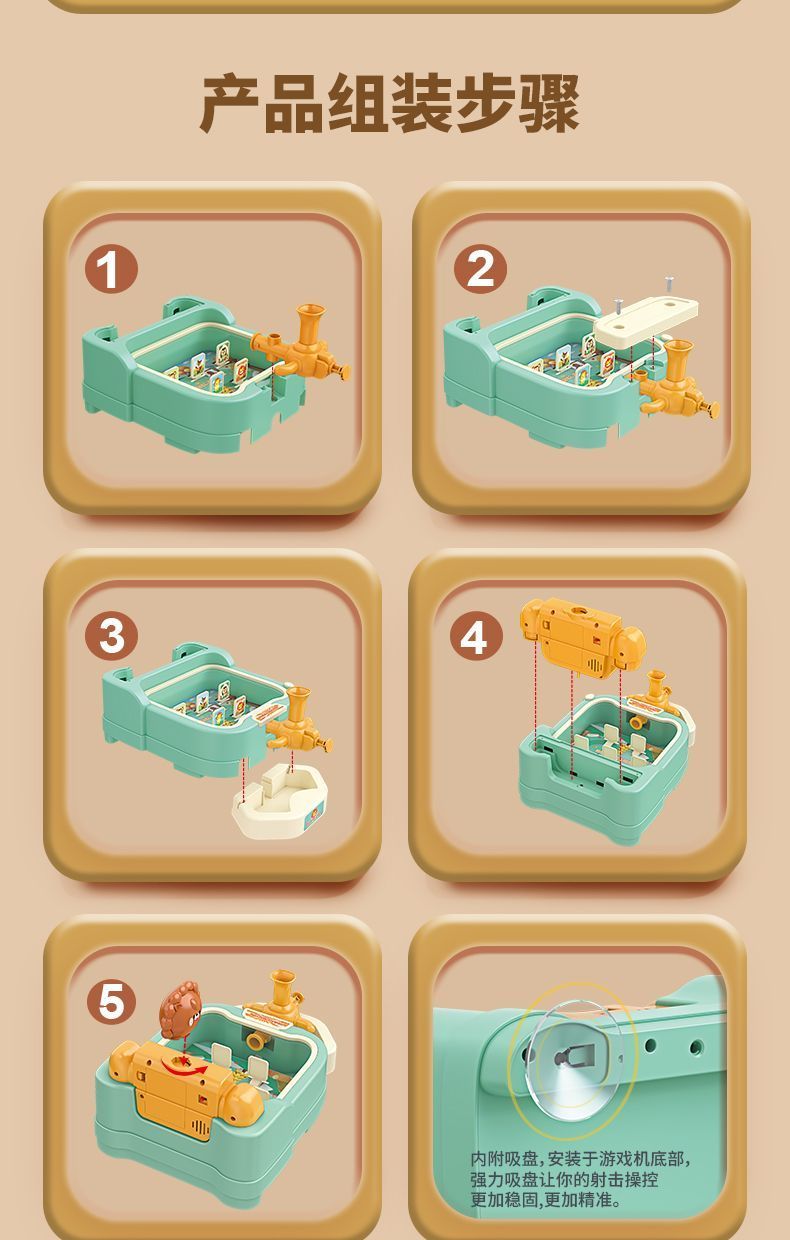 产品组装步骤

1

2

3

4

5

内附吸盘，安装于游戏机底部，强力吸盘让你的射击操控更加稳固，更加精准。