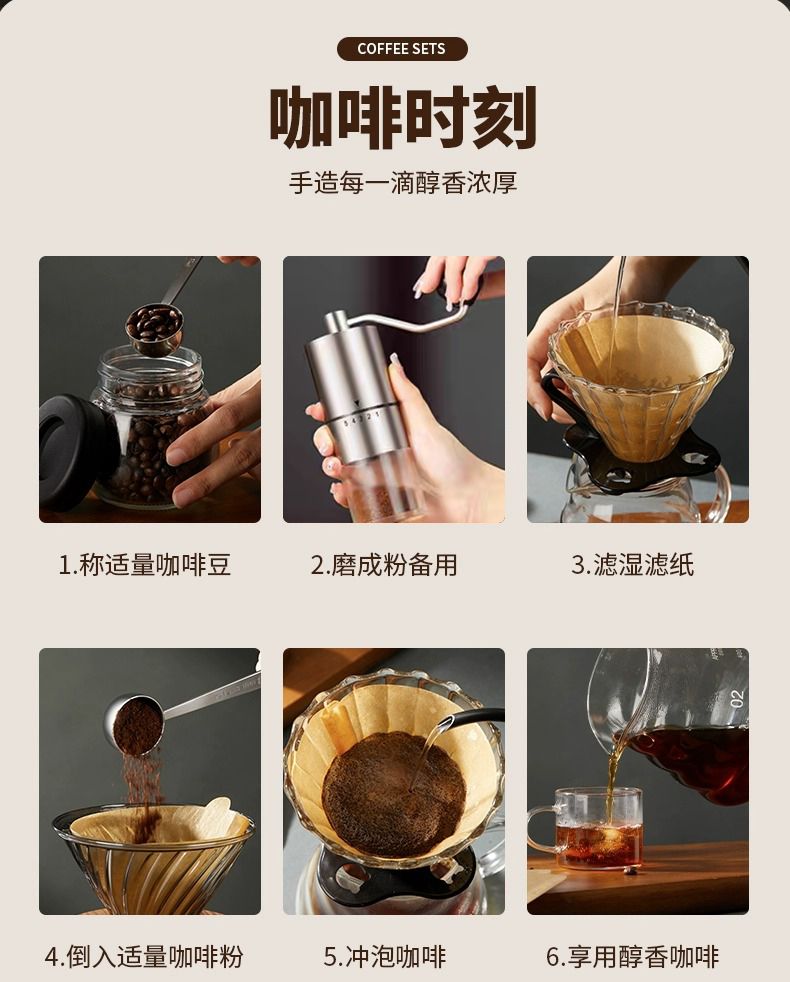 COFFEE SETS

咖啡时刻

手造每一滴醇香浓厚

5 4 3 2 1

1.称适量咖啡豆

2.磨成粉备用

3.滤湿滤纸

02

4.倒入适量咖啡粉

5.冲泡咖啡

6.享用醇香咖啡