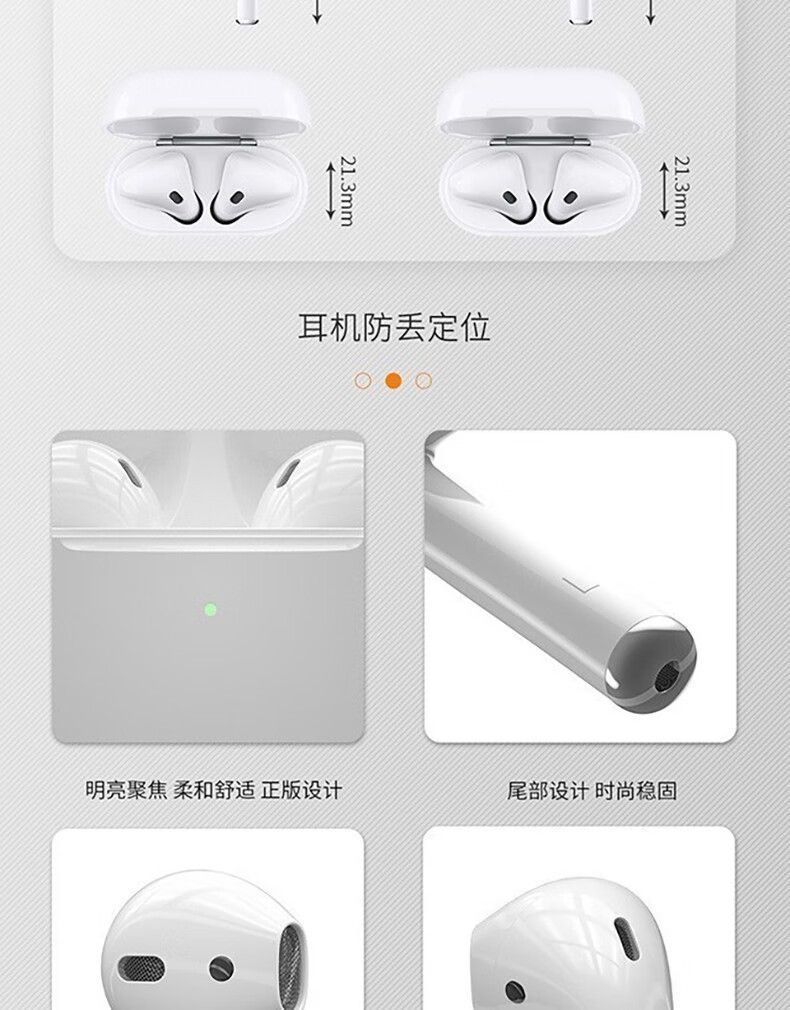 21.3mm

21.3mm

耳机防丢定位

明亮聚焦 柔和舒适 正版设计

尾部设计 时尚稳固