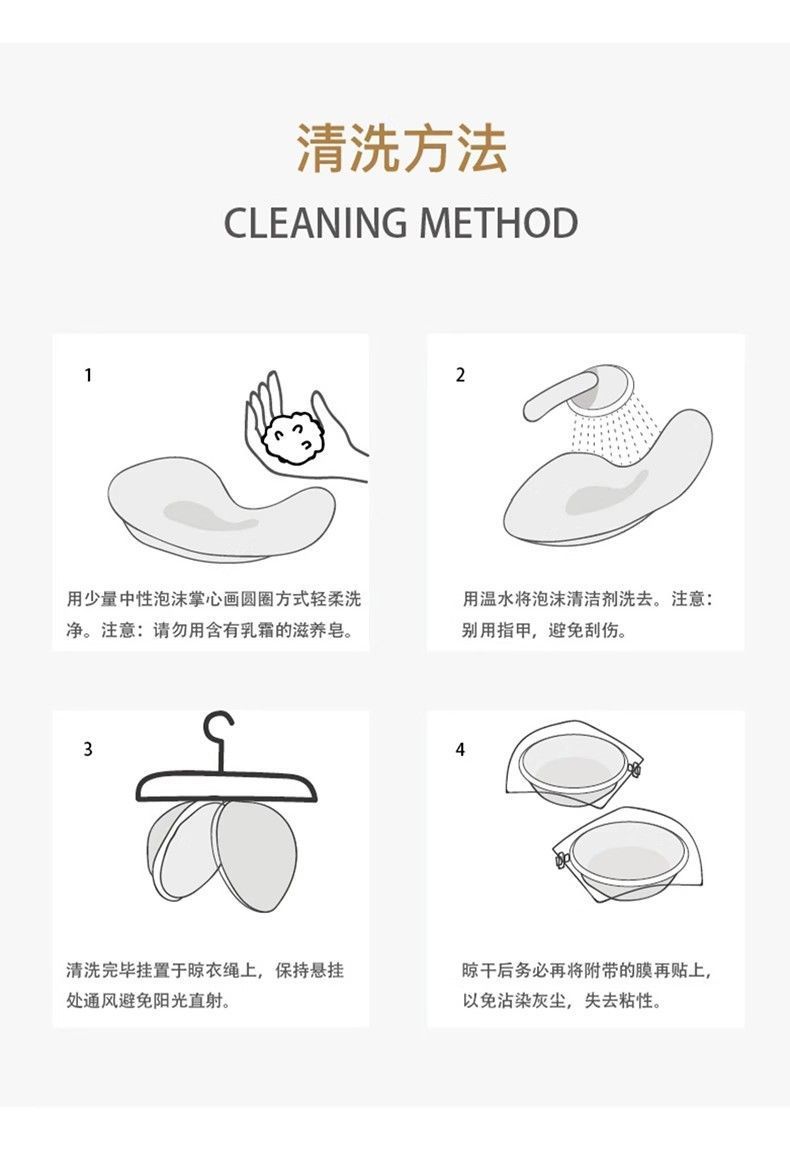 清洗方法

CLEANING METHOD

1

用少量中性泡沫掌心画圆圈方式轻柔洗净。注意：请勿用含有乳霜的滋养皂。

2

用温水将泡沫清洁剂洗去。注意：别用指甲，避免刮伤。

3

清洗完毕挂置于晾衣绳上，保持悬挂处通风避免阳光直射。

4

晾干后务必再将附带的膜再贴上，以免沾染灰尘，失去粘性。