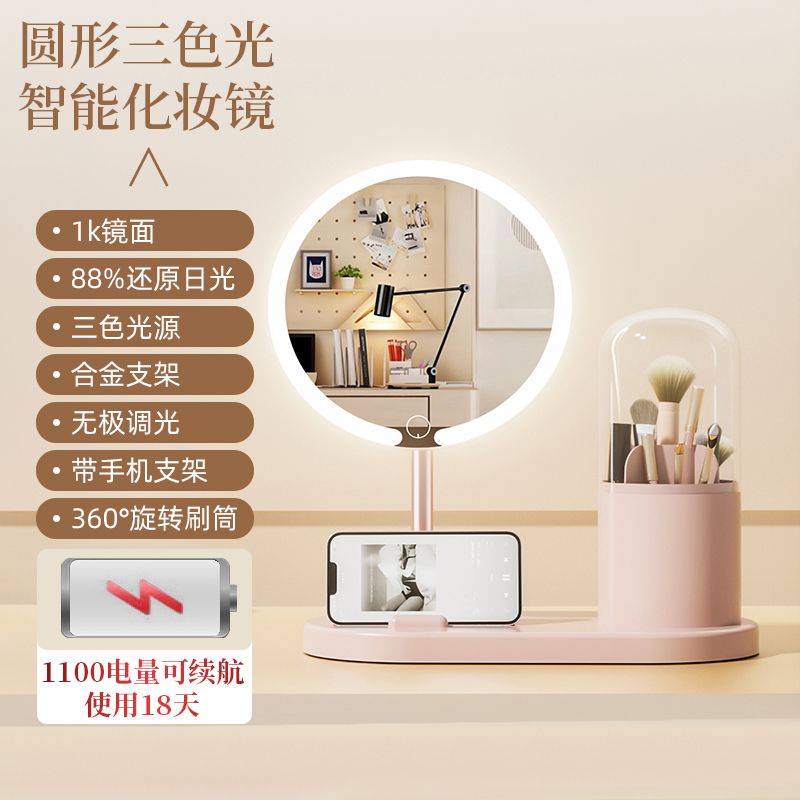 圆形三色光
智能化妆镜

• 1k镜面
• 88%还原日光
• 三色光源
• 合金支架
• 无极调光
• 带手机支架
• 360°旋转刷筒

1100电量可续航
使用18天