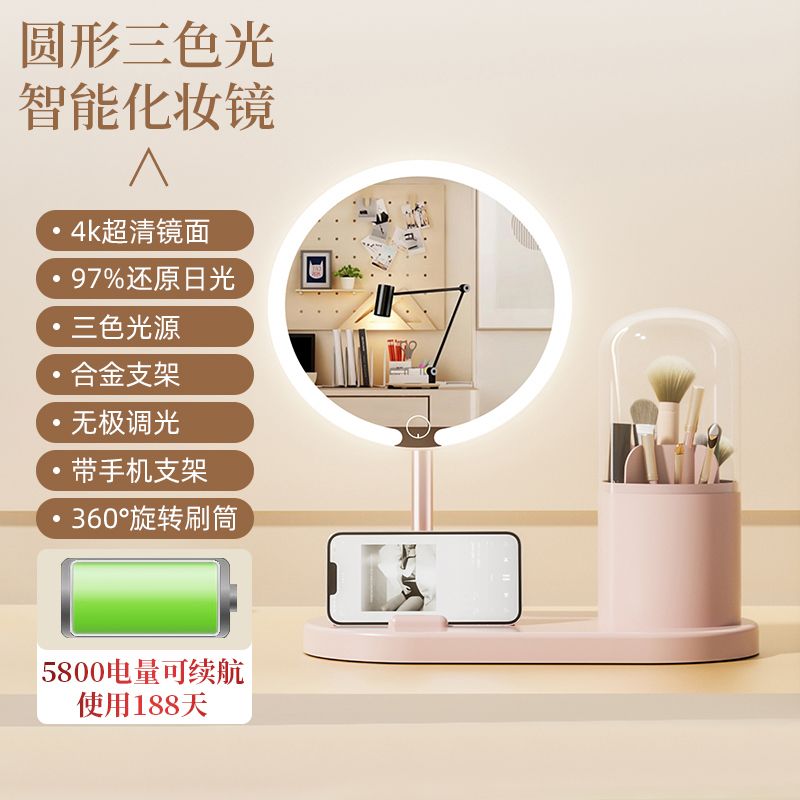 圆形三色光
智能化妆镜

• 4k超清镜面
• 97%还原日光
• 三色光源
• 合金支架
• 无极调光
• 带手机支架
• 360°旋转刷筒

5800电量可续航
使用188天