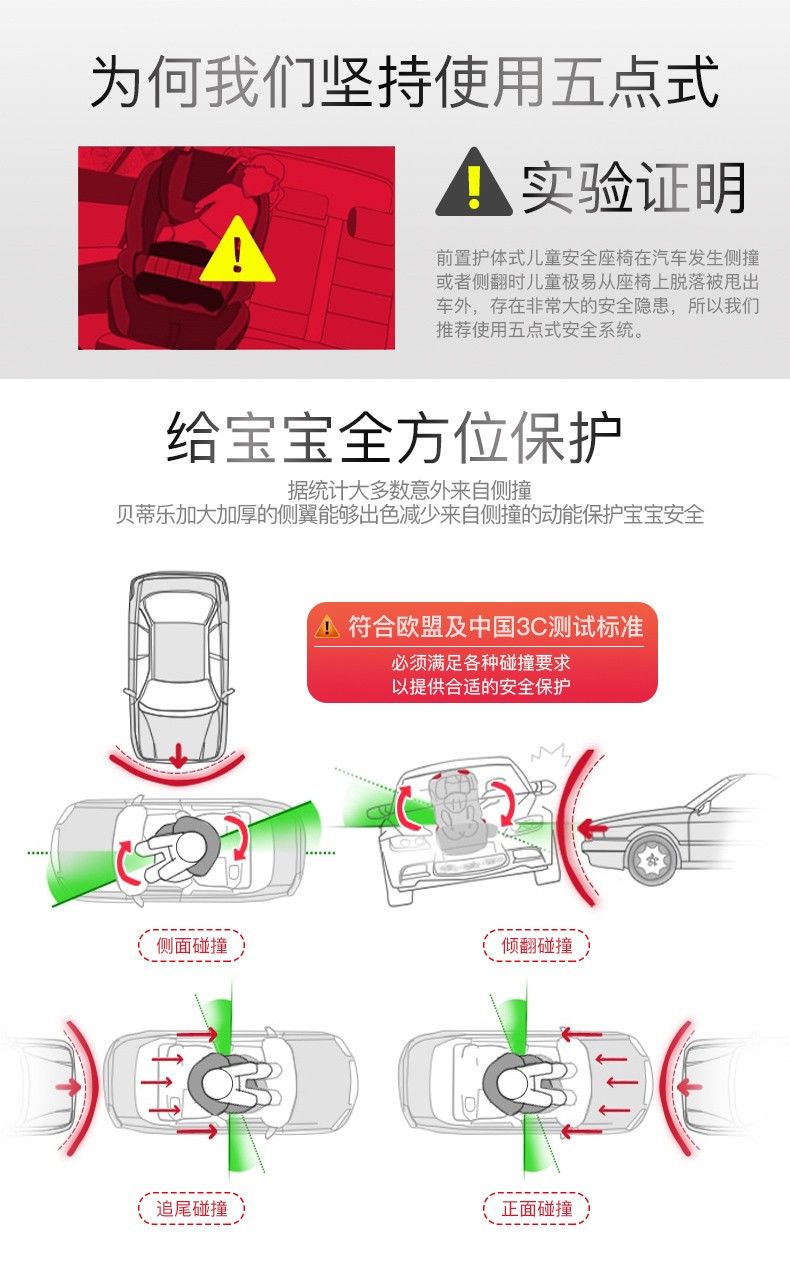 为何我们坚持使用五点式

实验证明

前置护体式儿童安全座椅在汽车发生侧撞或者侧翻时儿童极易从座椅上脱落被甩出车外，存在非常大的安全隐患，所以我们推荐使用五点式安全系统。

给宝宝全方位保护

据统计大多数意外来自侧撞
贝蒂乐加大加厚的侧翼能够出色减少来自侧撞的动能保护宝宝安全

符合欧盟及中国3C测试标准

必须满足各种碰撞要求
以提供合适的安全保护

侧面碰撞

倾翻碰撞

追尾碰撞

正面碰撞