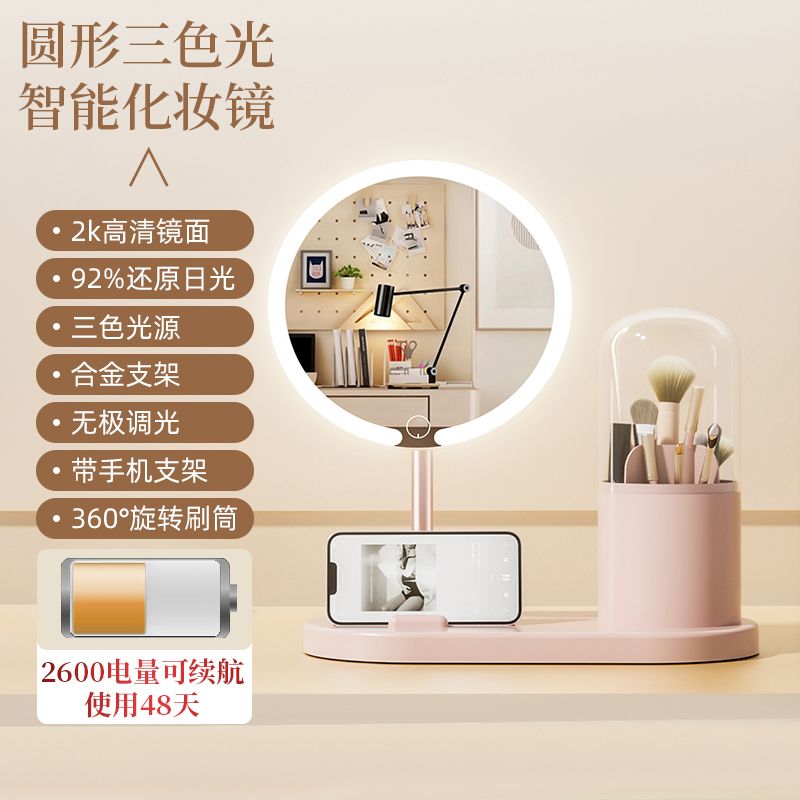 圆形三色光
智能化妆镜

• 2k高清镜面
• 92%还原日光
• 三色光源
• 合金支架
• 无极调光
• 带手机支架
• 360°旋转刷筒

2600电量可续航
使用48天