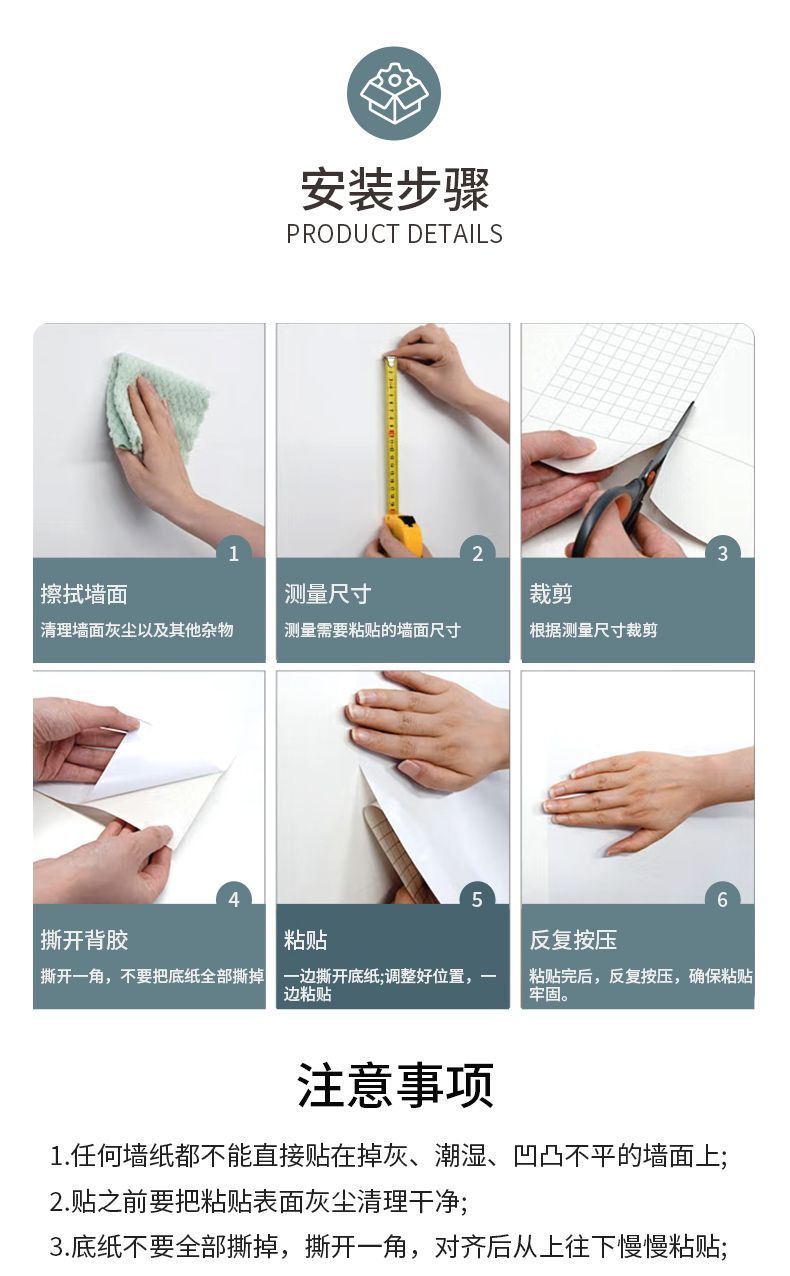 安装步骤
PRODUCT DETAILS

1
擦拭墙面
清理墙面灰尘以及其他杂物

2
测量尺寸
测量需要粘贴的墙面尺寸

3
裁剪
根据测量尺寸裁剪

4
撕开背胶
撕开一角，不要把底纸全部撕掉

5
粘贴
一边撕开底纸;调整好位置，一边粘贴

6
反复按压
粘贴完后，反复按压，确保粘贴牢固。

注意事项
1.任何墙纸都不能直接贴在掉灰、潮湿、凹凸不平的墙面上;
2.贴之前要把粘贴表面灰尘清理干净;
3.底纸不要全部撕掉，撕开一角，对齐后从上往下慢慢粘贴;