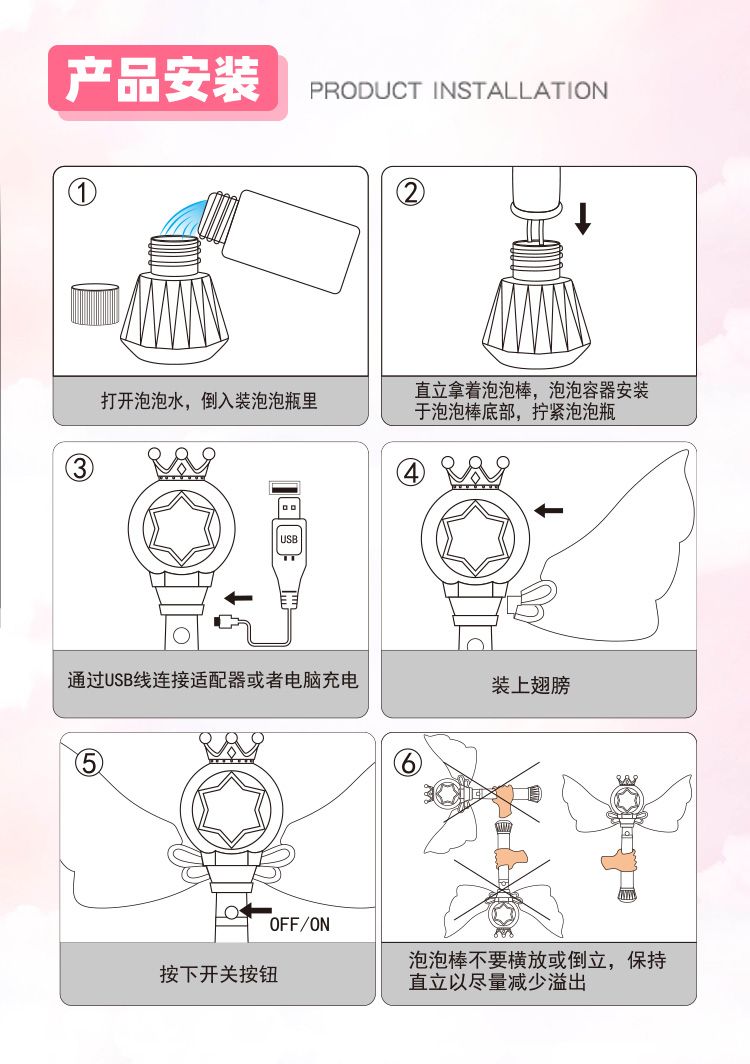 产品安装 PRODUCT INSTALLATION

①

打开泡泡水，倒入装泡泡瓶里

②

直立拿着泡泡棒，泡泡容器安装于泡泡棒底部，拧紧泡泡瓶

③

USB

通过USB线连接适配器或者电脑充电

④

装上翅膀

⑤

OFF/ON

按下开关按钮

⑥

泡泡棒不要横放或倒立，保持直立以尽量减少溢出