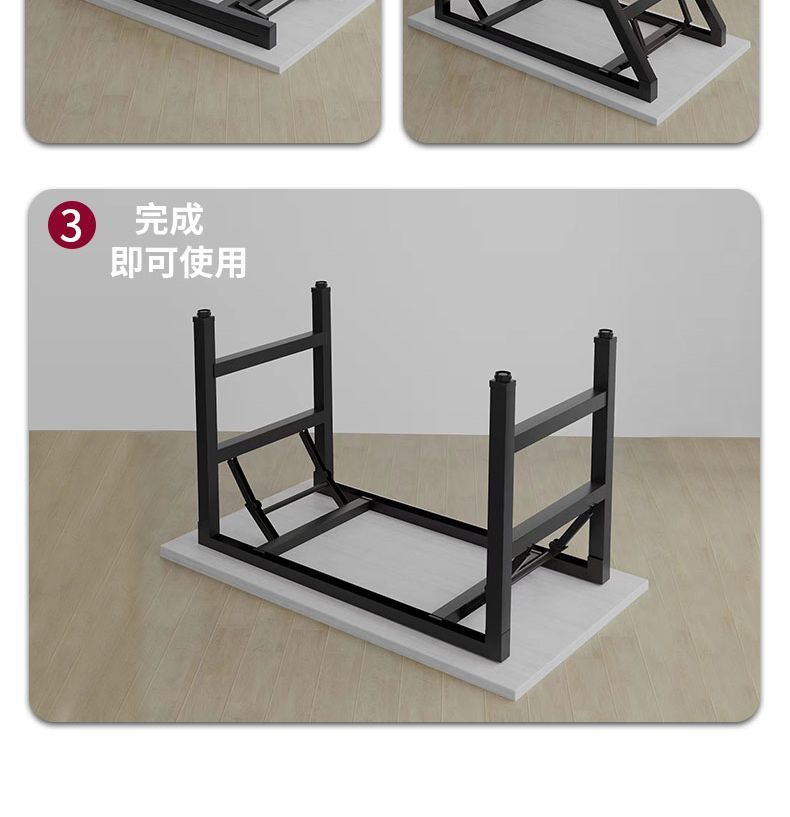 3 完成
即可使用