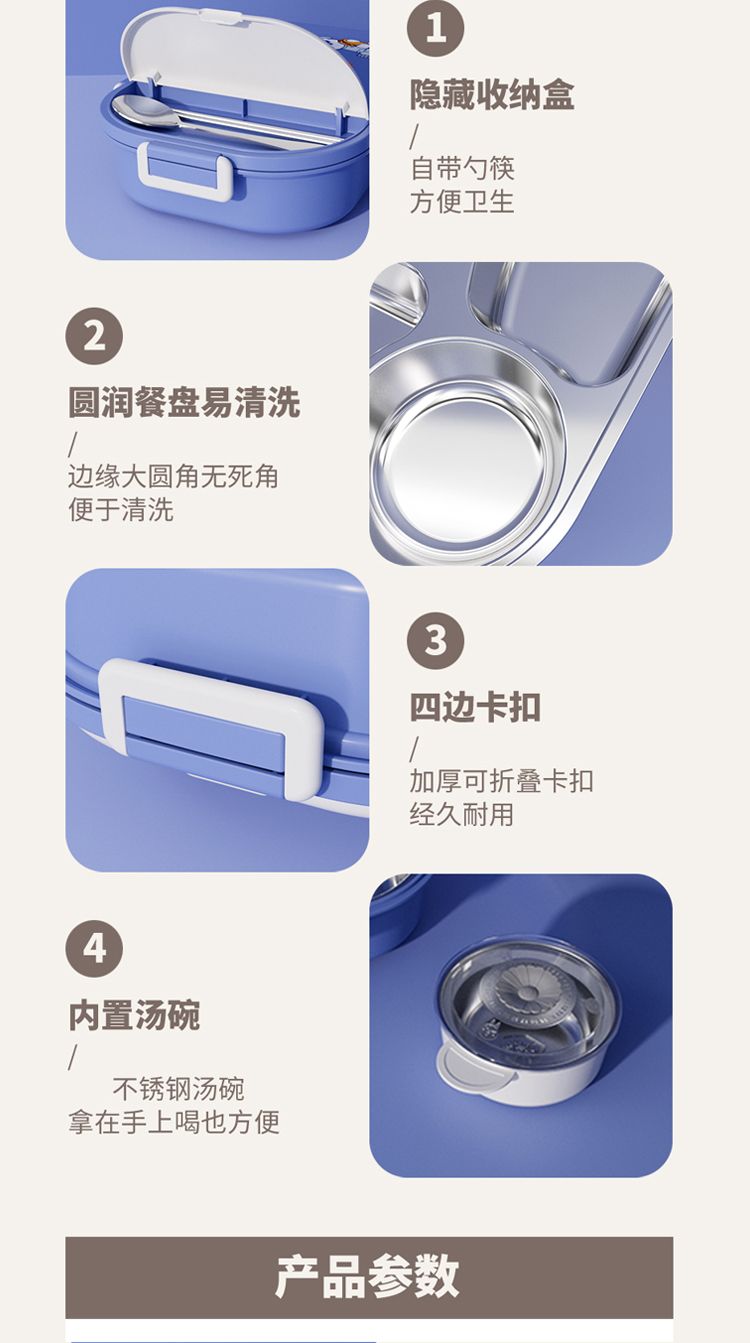 1

隐藏收纳盒

/

自带勺筷
方便卫生

2

圆润餐盘易清洗

/

边缘大圆角无死角
便于清洗

3

四边卡扣

/

加厚可折叠卡扣
经久耐用

4

内置汤碗

/

不锈钢汤碗
拿在手上喝也方便

产品参数