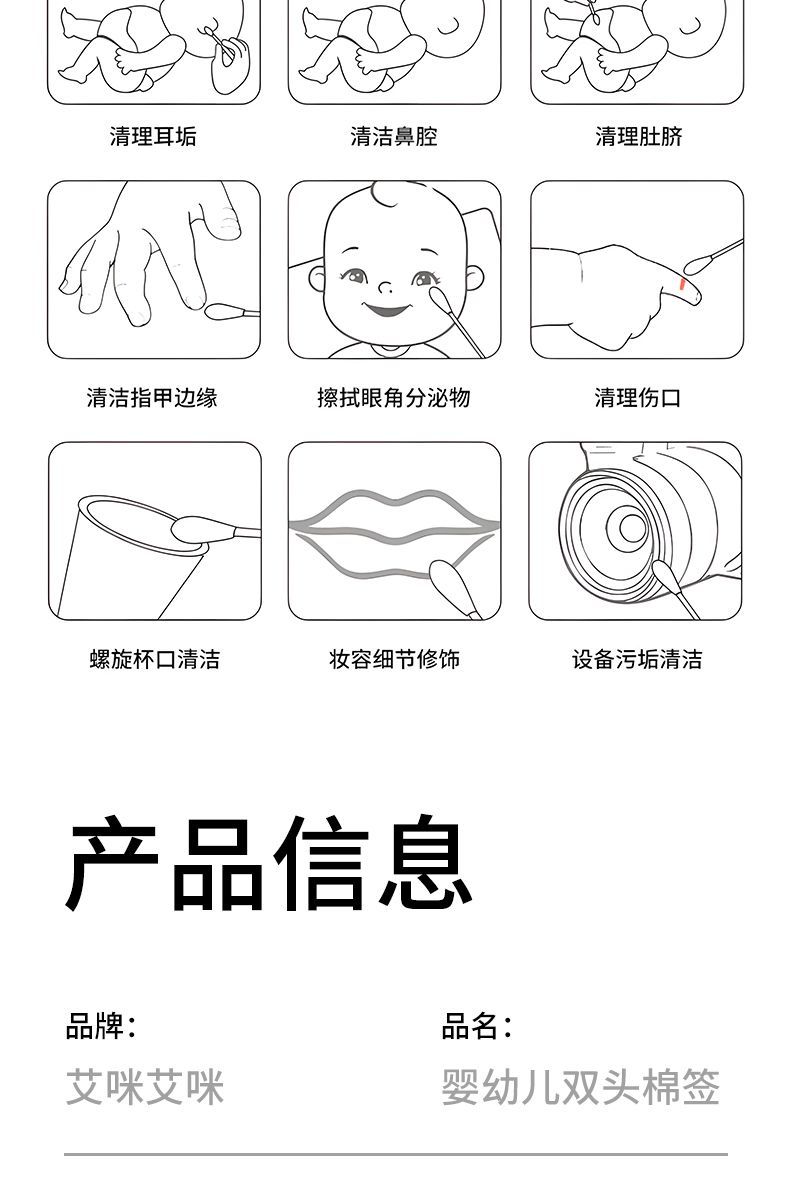 清理耳垢

清洁鼻腔

清理肚脐

清洁指甲边缘

擦拭眼角分泌物

清理伤口

螺旋杯口清洁

妆容细节修饰

设备污垢清洁

产品信息

品牌:
艾咪艾咪

品名:
婴幼儿双头棉签