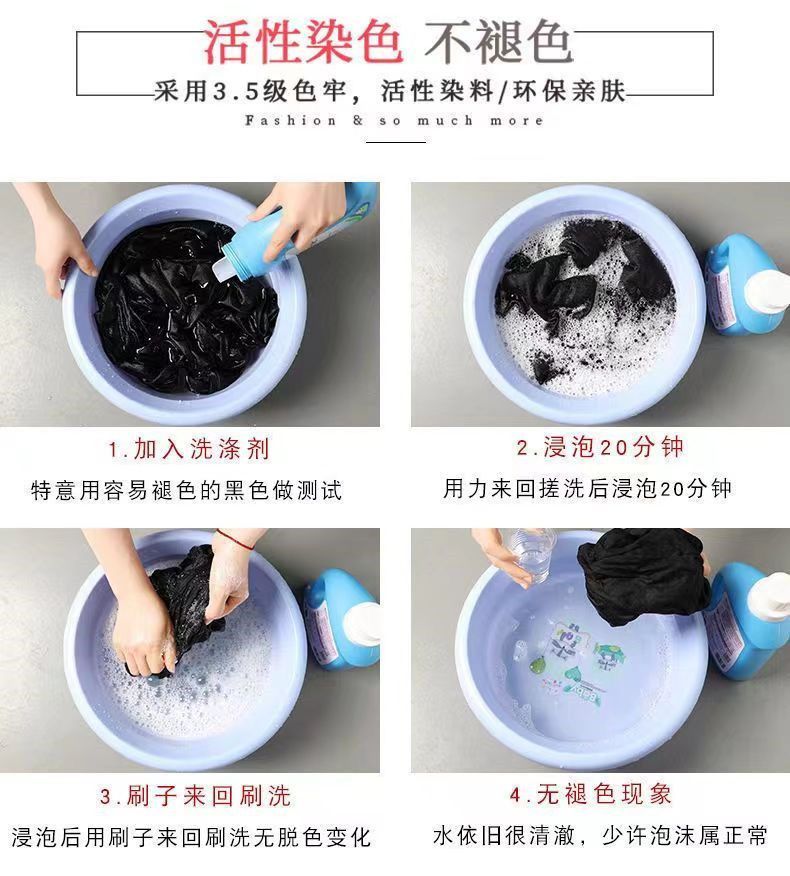 活性染色 不褪色

采用3.5级色牢，活性染料/环保亲肤

Fashion & so much more

1.加入洗涤剂

特意用容易褪色的黑色做测试

2.浸泡20分钟

用力来回搓洗后浸泡20分钟

3.刷子来回刷洗

浸泡后用刷子来回刷洗无脱色变化

4.无褪色现象

水依旧很清澈，少许泡沫属正常