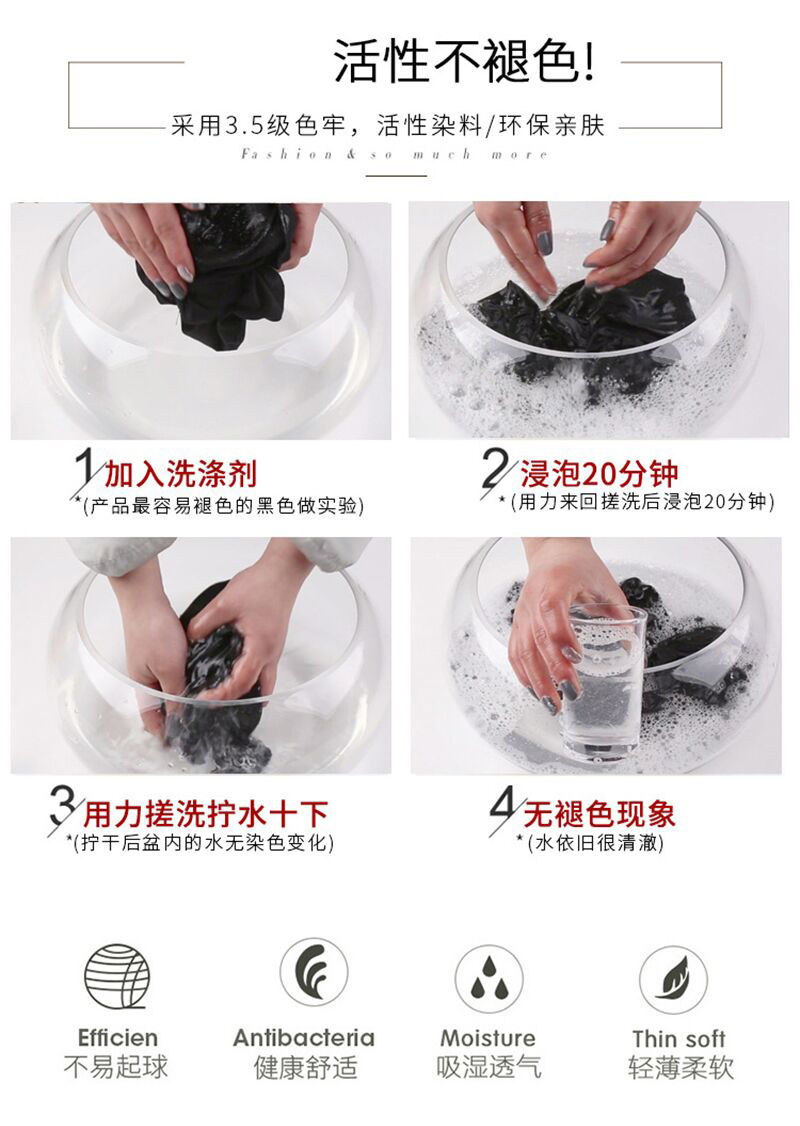 活性不褪色!

采用3.5级色牢，活性染料/环保亲肤

Fashion & so much more

1 加入洗涤剂
*(产品最容易褪色的黑色做实验)

2 浸泡20分钟
*(用力来回搓洗后浸泡20分钟)

3 用力搓洗拧水十下
*(拧干后盆内的水无染色变化)

4 无褪色现象
*(水依旧很清澈)

Efficien
不易起球

Antibacteria
健康舒适

Moisture
吸湿透气

Thin soft
轻薄柔软