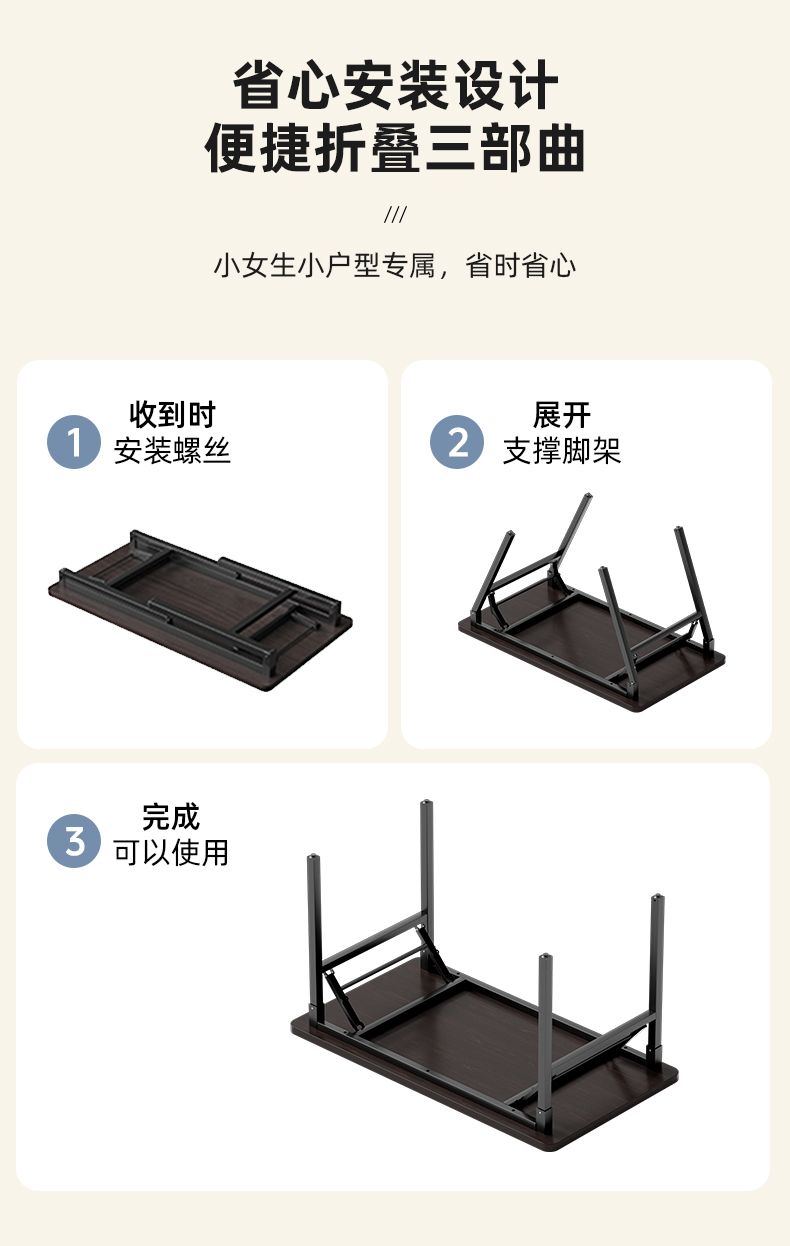 省心安装设计
便捷折叠三部曲

///

小女生小户型专属，省时省心

1 收到时
安装螺丝

2 展开
支撑脚架

3 完成
可以使用