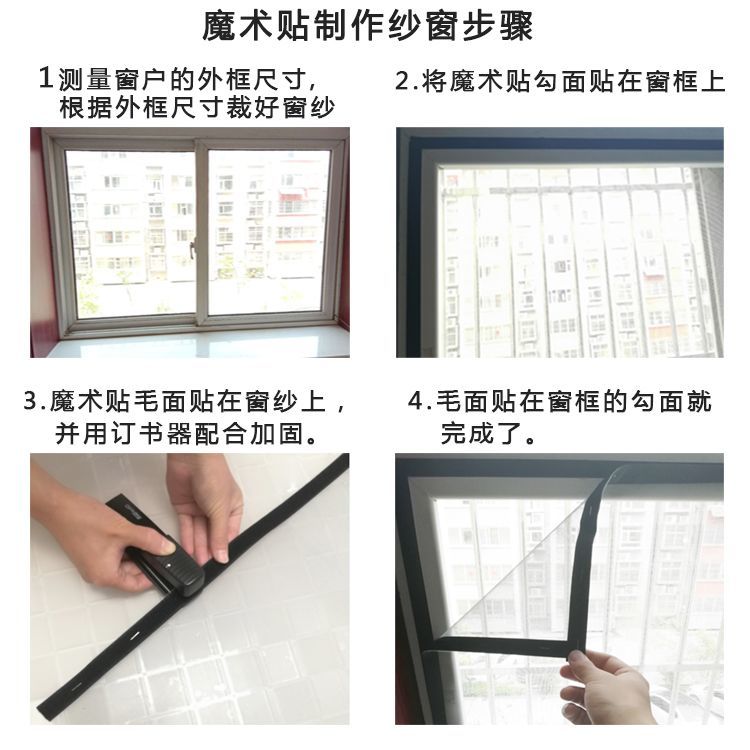 魔术贴制作纱窗步骤

1测量窗户的外框尺寸，根据外框尺寸裁好窗纱

2.将魔术贴勾面贴在窗框上

3.魔术贴毛面贴在窗纱上，并用订书器配合加固。

4.毛面贴在窗框的勾面就完成了。