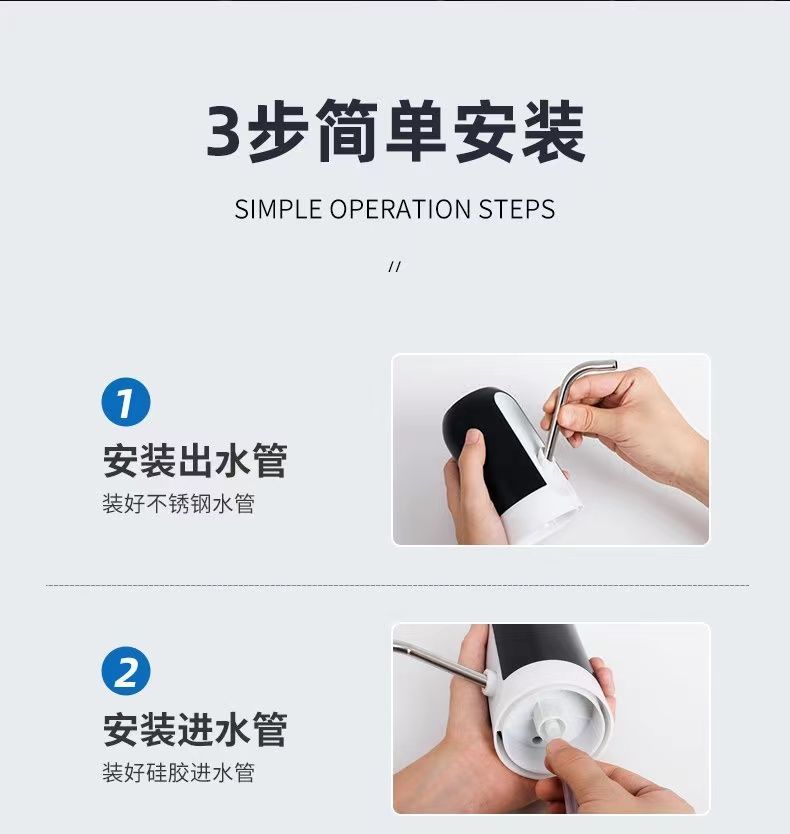 3步简单安装

SIMPLE OPERATION STEPS

//

1
安装出水管
装好不锈钢水管

2
安装进水管
装好硅胶进水管