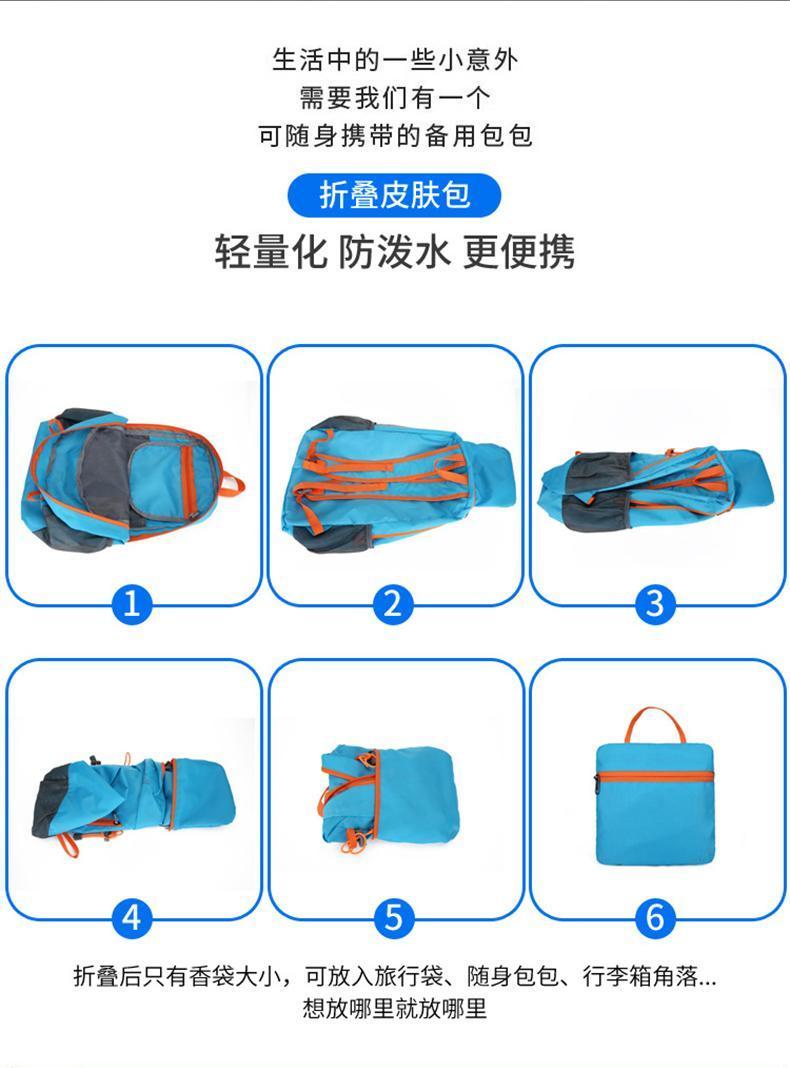 生活中的一些小意外
需要我们有一个
可随身携带的备用包包

折叠皮肤包

轻量化 防泼水 更便携

1

2

3

4

5

6

折叠后只有香袋大小，可放入旅行袋、随身包包、行李箱角落...
想放哪里就放哪里