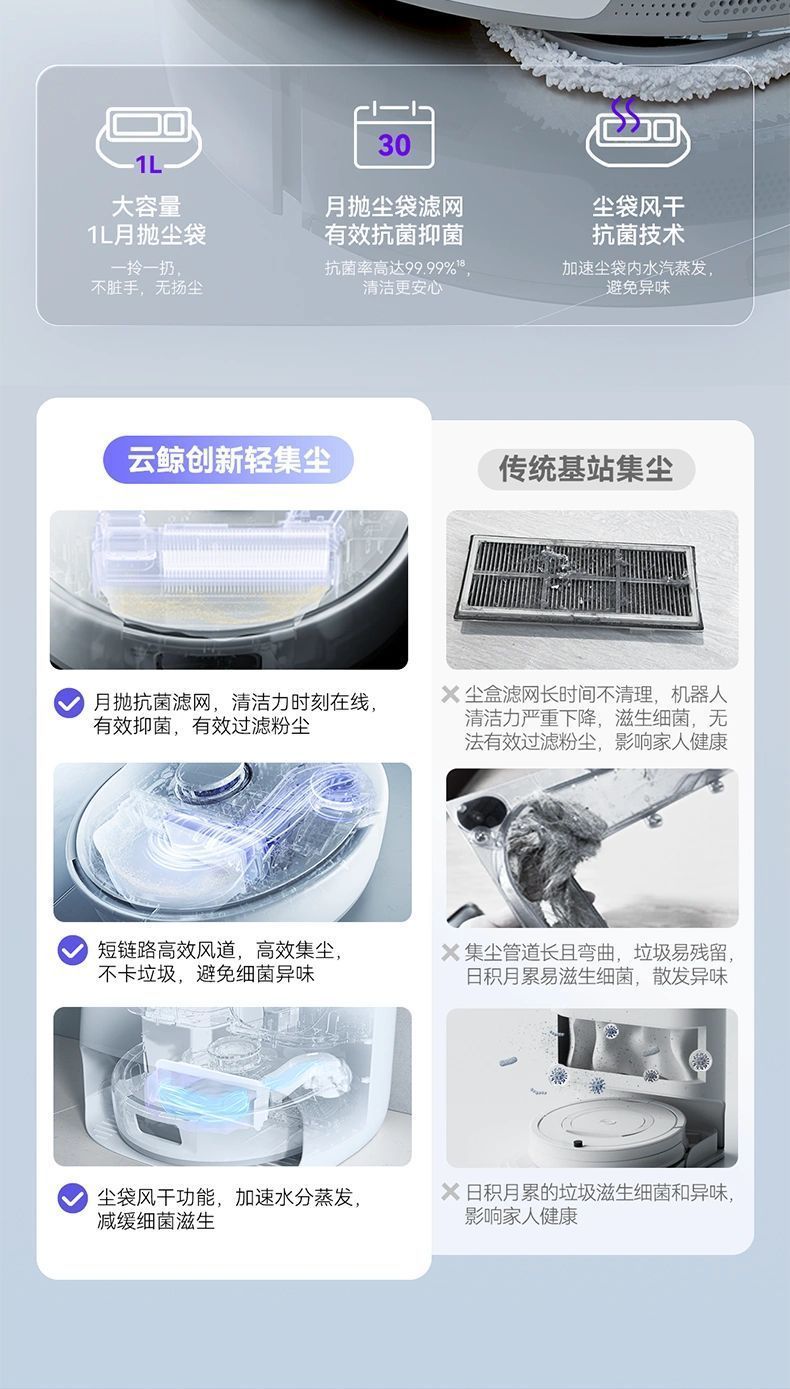 1L

大容量
1L月抛尘袋

一拎一扔，
不脏手，无扬尘

30

月抛尘袋滤网
有效抗菌抑菌

抗菌率高达99.99%$^{18}$，
清洁更安心

尘袋风干
抗菌技术

加速尘袋内水汽蒸发，
避免异味

云鲸创新轻集尘

月抛抗菌滤网，清洁力时刻在线，有效抑菌，有效过滤粉尘

短链路高效风道，高效集尘，不卡垃圾，避免细菌异味

尘袋风干功能，加速水分蒸发，减缓细菌滋生

传统基站集尘

尘盒滤网长时间不清理，机器人清洁力严重下降，滋生细菌，无法有效过滤粉尘，影响家人健康

集尘管道长且弯曲，垃圾易残留，日积月累易滋生细菌，散发异味

日积月累的垃圾滋生细菌和异味，影响家人健康