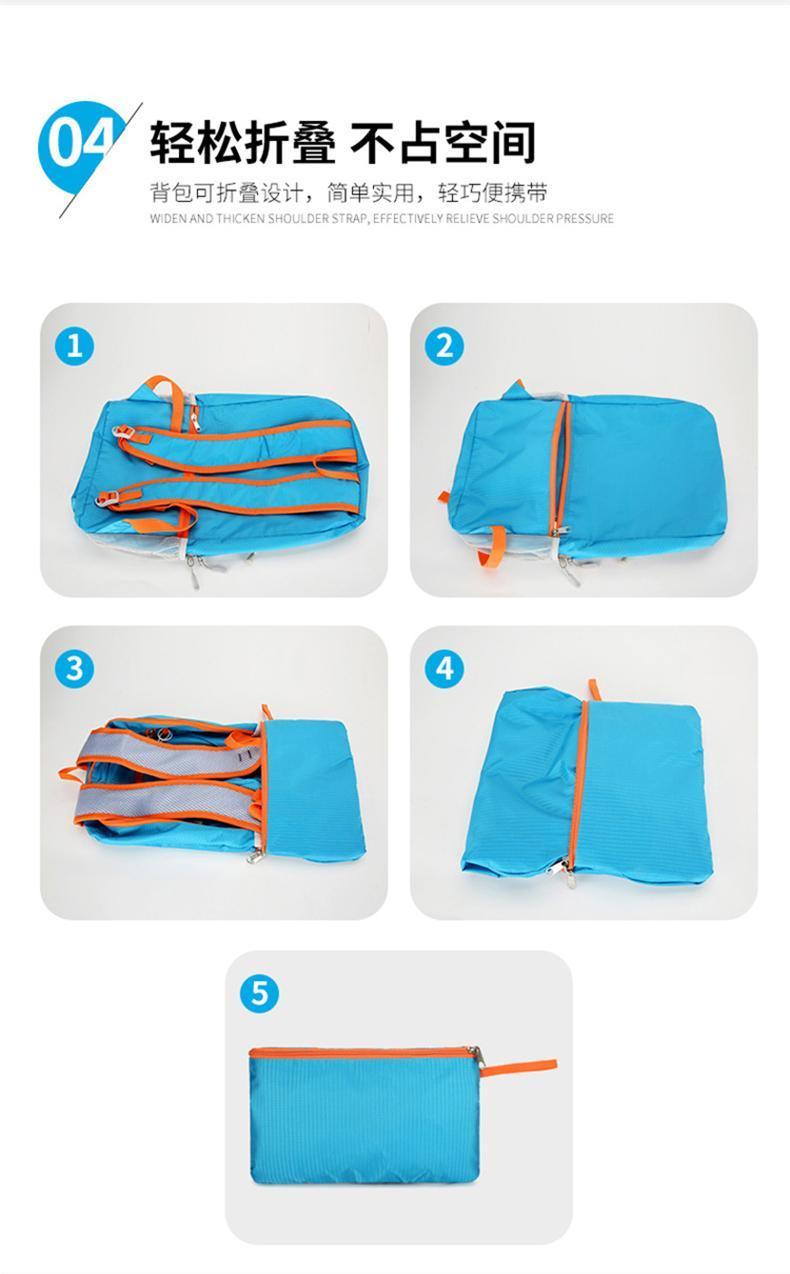 04

轻松折叠 不占空间

背包可折叠设计，简单实用，轻巧便携带

WIDEN AND THICKEN SHOULDER STRAP, EFFECTIVELY RELIEVE SHOULDER PRESSURE

1

2

3

4

5