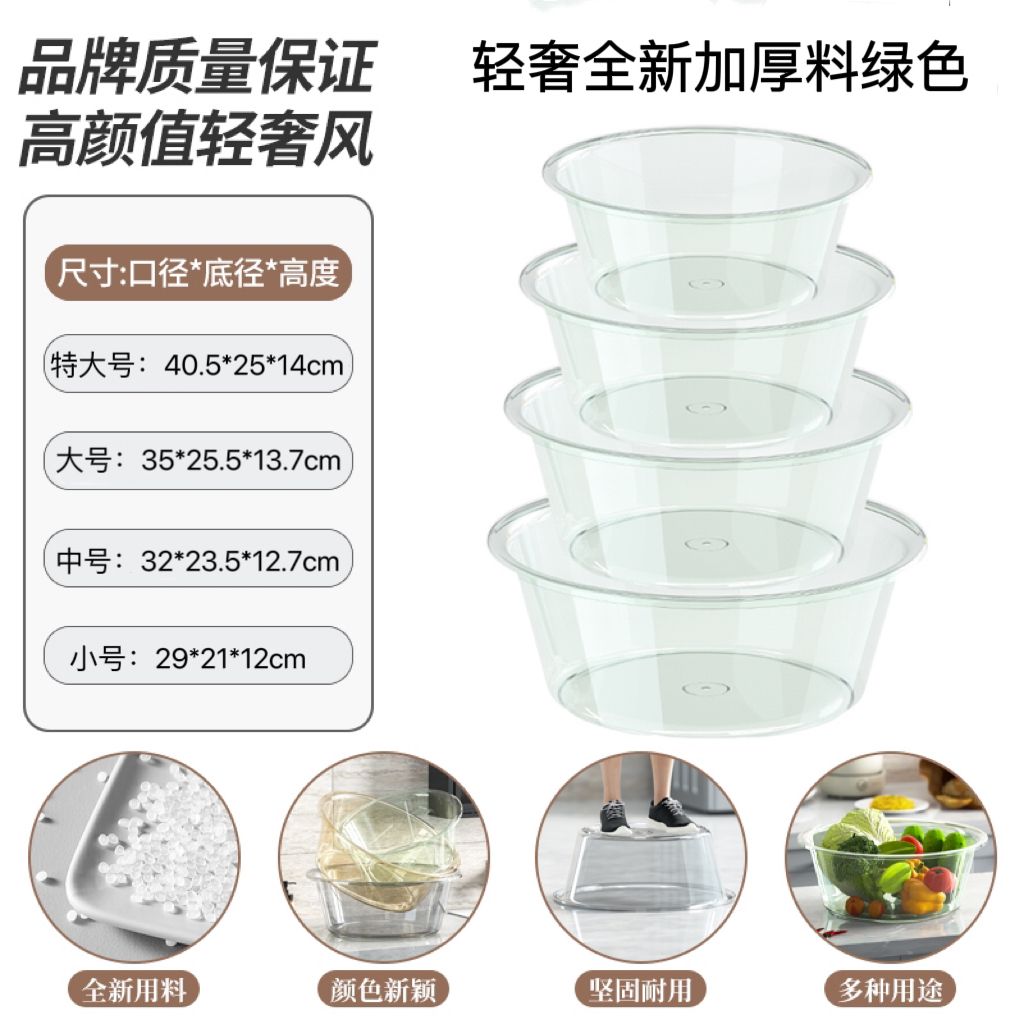 品牌质量保证
高颜值轻奢风

轻奢全新加厚料绿色

尺寸:口径*底径*高度

特大号：40.5*25*14cm

大号：35*25.5*13.7cm

中号：32*23.5*12.7cm

小号：29*21*12cm

全新用料

颜色新颖

坚固耐用

多种用途