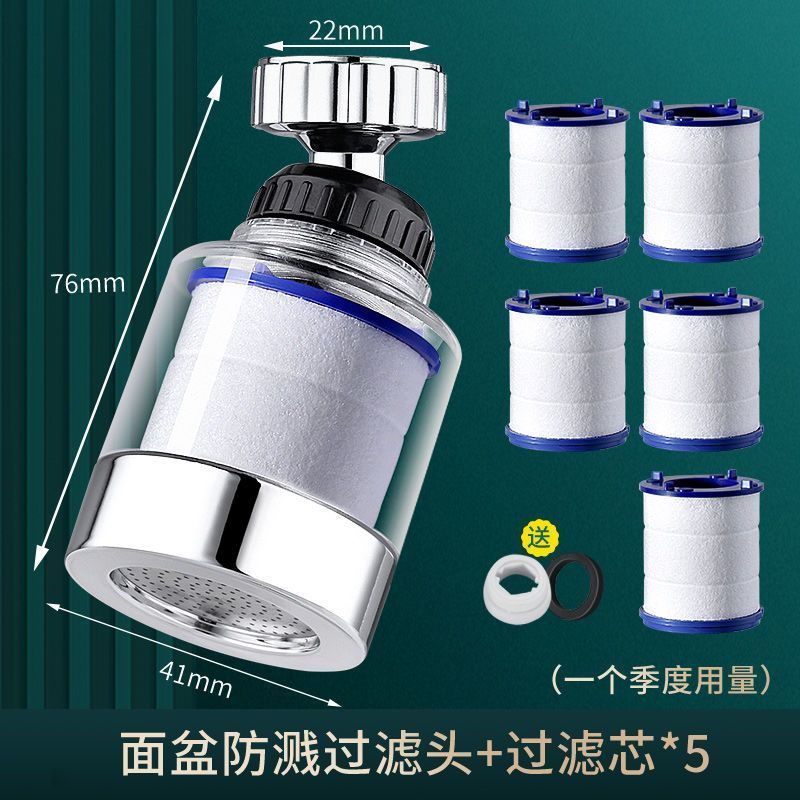 22mm

76mm

41mm

送

（一个季度用量）

面盆防溅过滤头+过滤芯*5