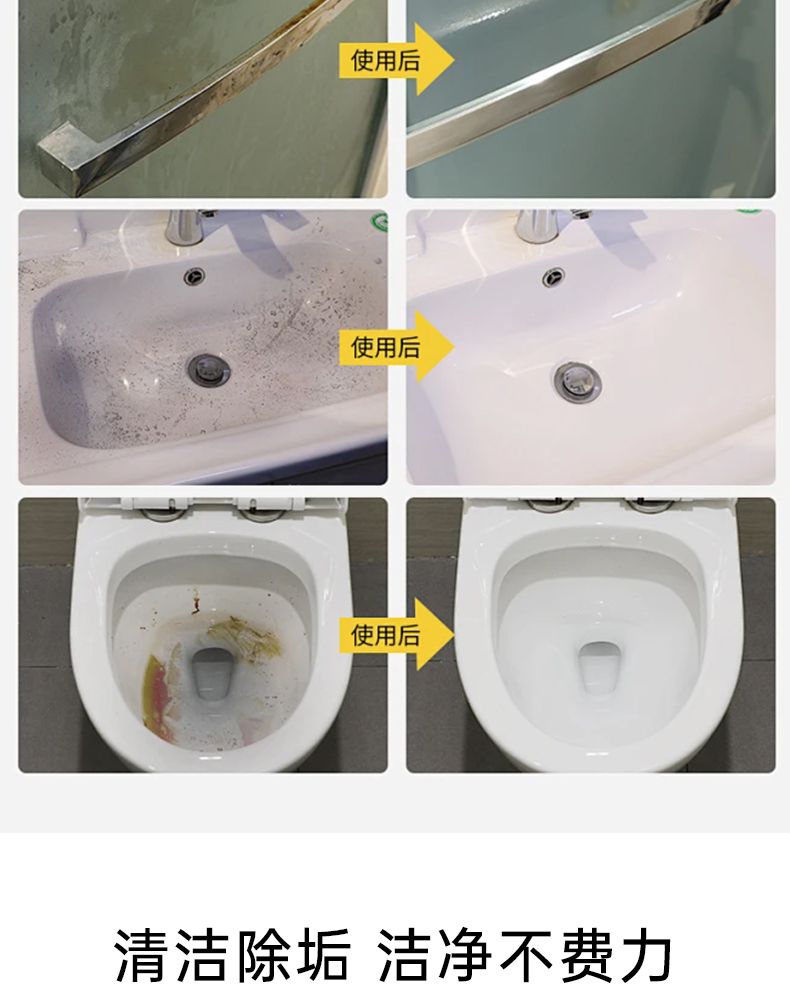 使用后

使用后

使用后

清洁除垢 洁净不费力