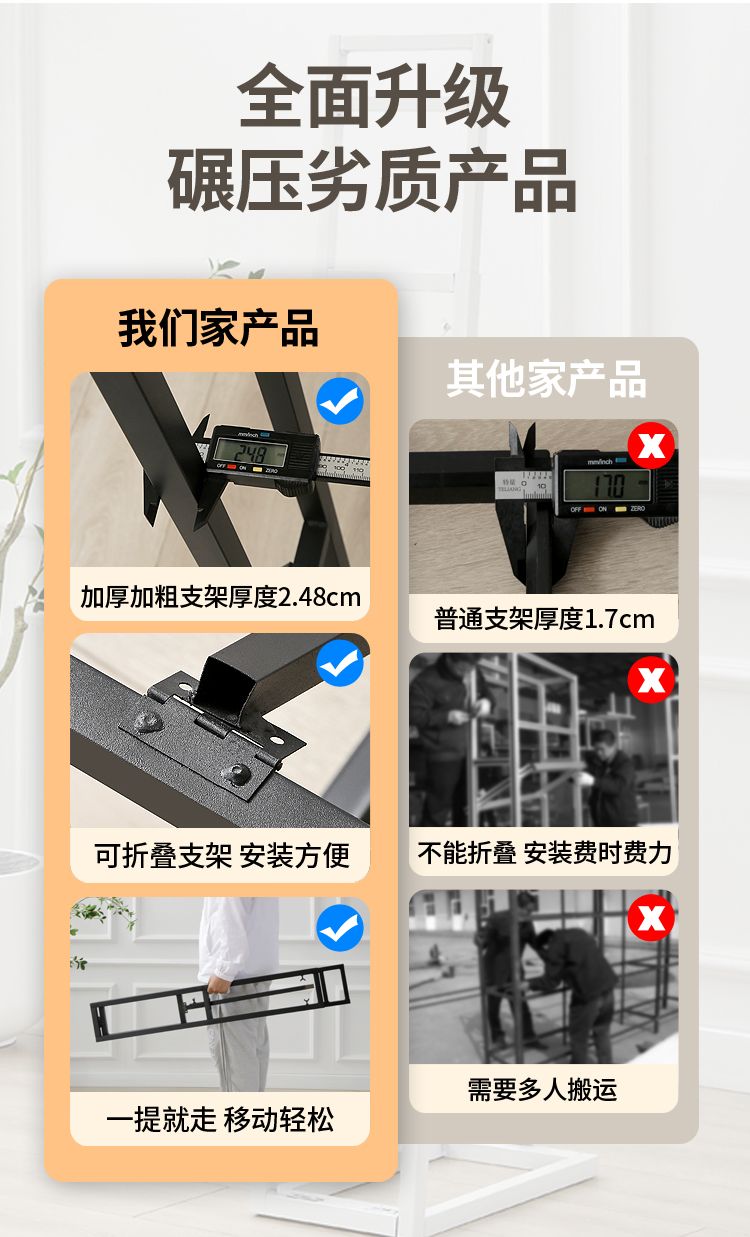 全面升级
碾压劣质产品

我们家产品

mm/inch
24.8
OFF ON ZERO

加厚加粗支架厚度2.48cm

可折叠支架 安装方便

一提就走 移动轻松

其他家产品

mm/inch
17.0
OFF ON ZERO

普通支架厚度1.7cm

不能折叠 安装费时费力

需要多人搬运