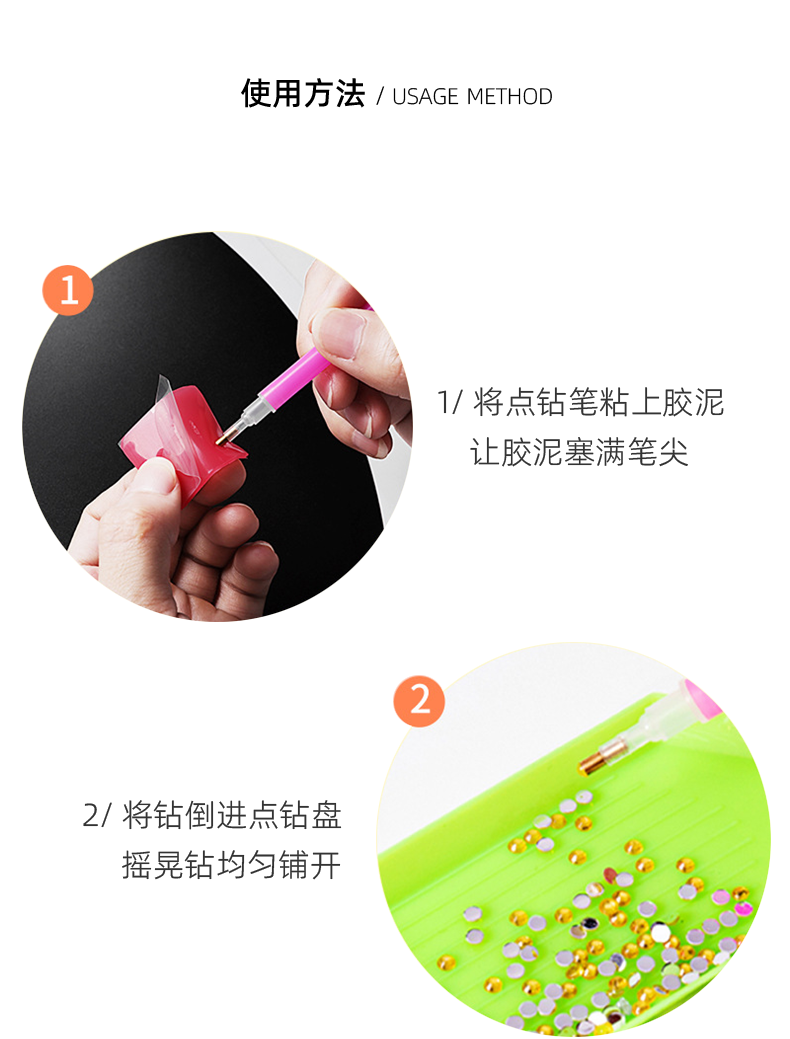 使用方法 / USAGE METHOD

1

1/ 将点钻笔粘上胶泥
让胶泥塞满笔尖

2

2/ 将钻倒进点钻盘
摇晃钻均匀铺开