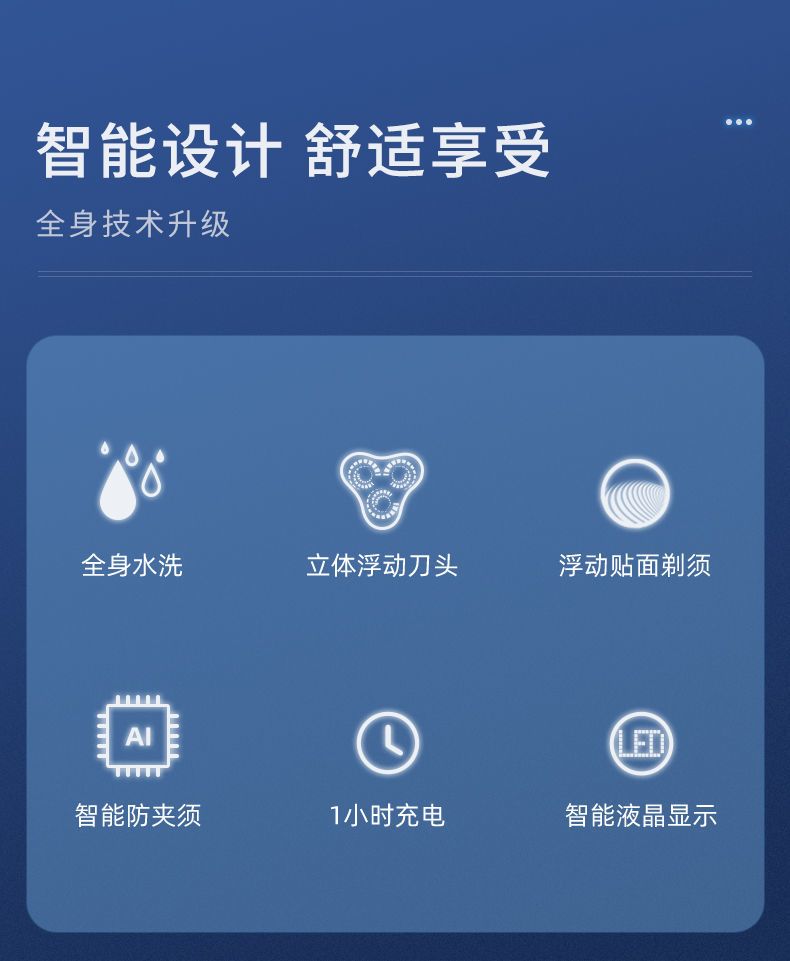 智能设计 舒适享受

全身技术升级

全身水洗

立体浮动刀头

浮动贴面剃须

AI

智能防夹须

1小时充电

LED

智能液晶显示