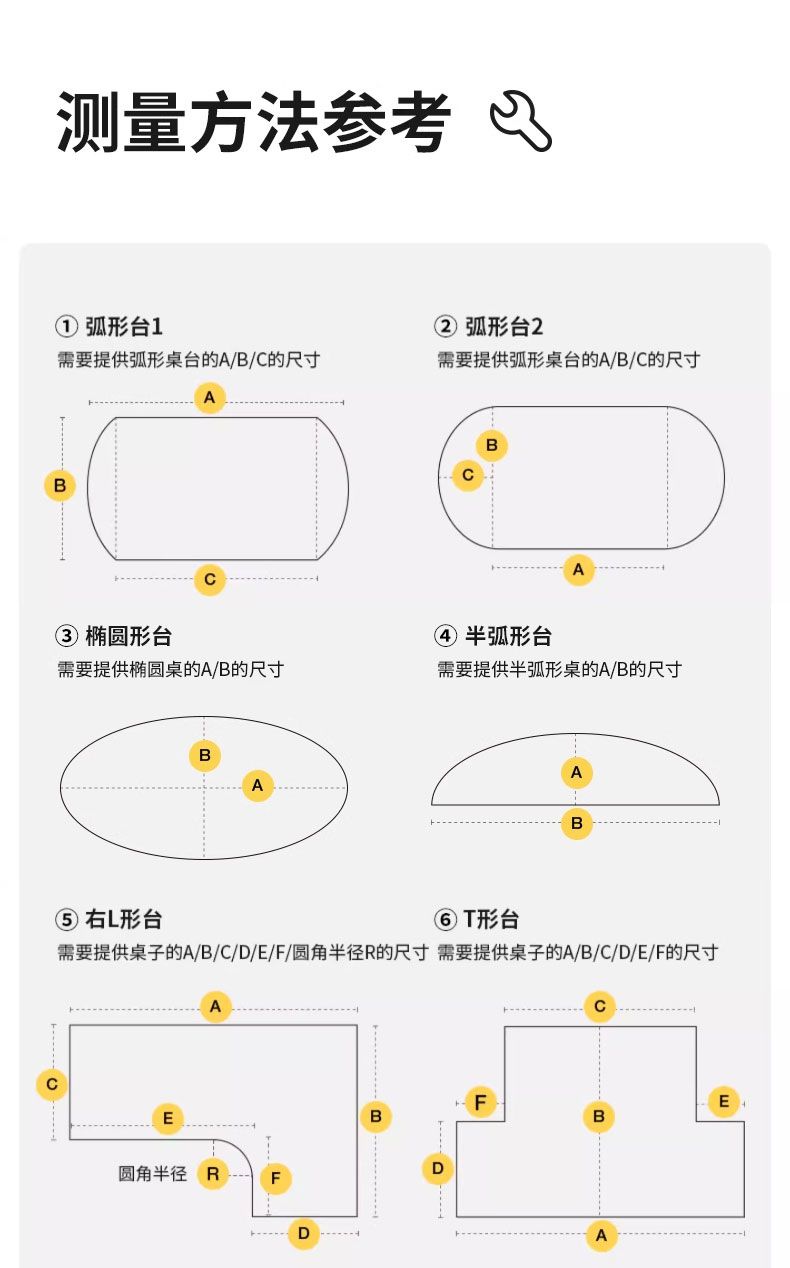 测量方法参考

① 弧形台1
需要提供弧形桌台的A/B/C的尺寸

A
B
C

② 弧形台2
需要提供弧形桌台的A/B/C的尺寸

B
C
A

③ 椭圆形台
需要提供椭圆桌的A/B的尺寸

B
A

④ 半弧形台
需要提供半弧形桌的A/B的尺寸

A
B

⑤ 右L形台
需要提供桌子的A/B/C/D/E/F/圆角半径R的尺寸

A
C
E
B
圆角半径 R
F
D

⑥ T形台
需要提供桌子的A/B/C/D/E/F的尺寸

C
F
B
E
D
A