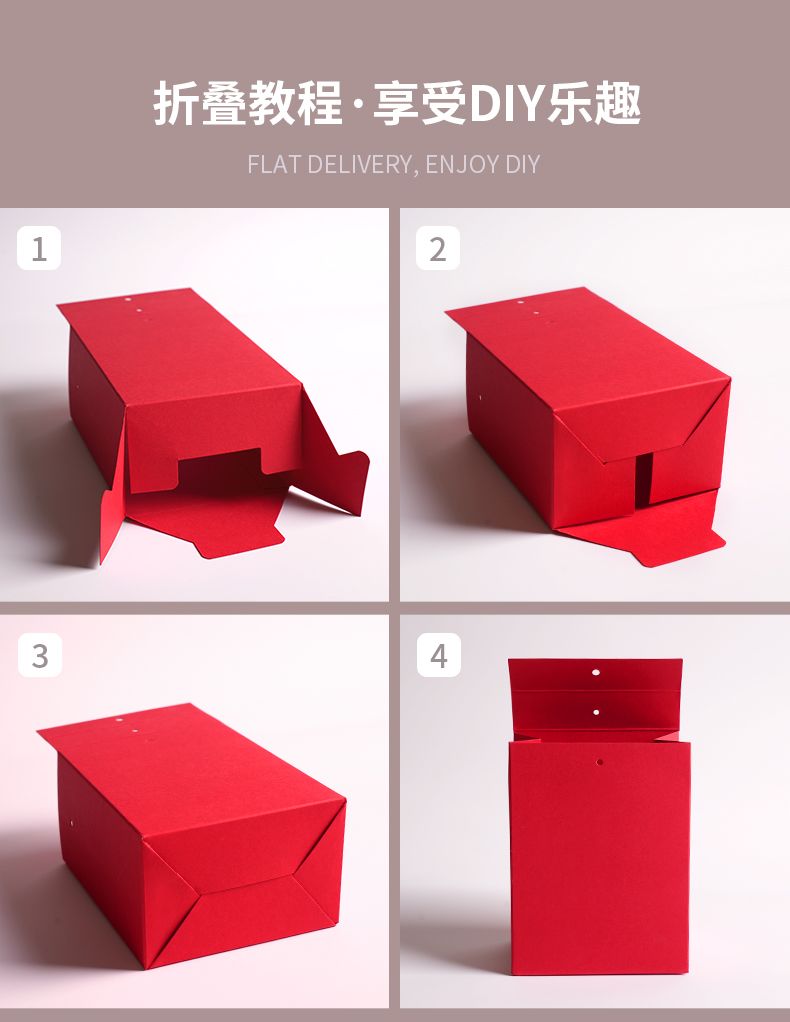 折叠教程·享受DIY乐趣

FLAT DELIVERY, ENJOY DIY

1

2

3

4