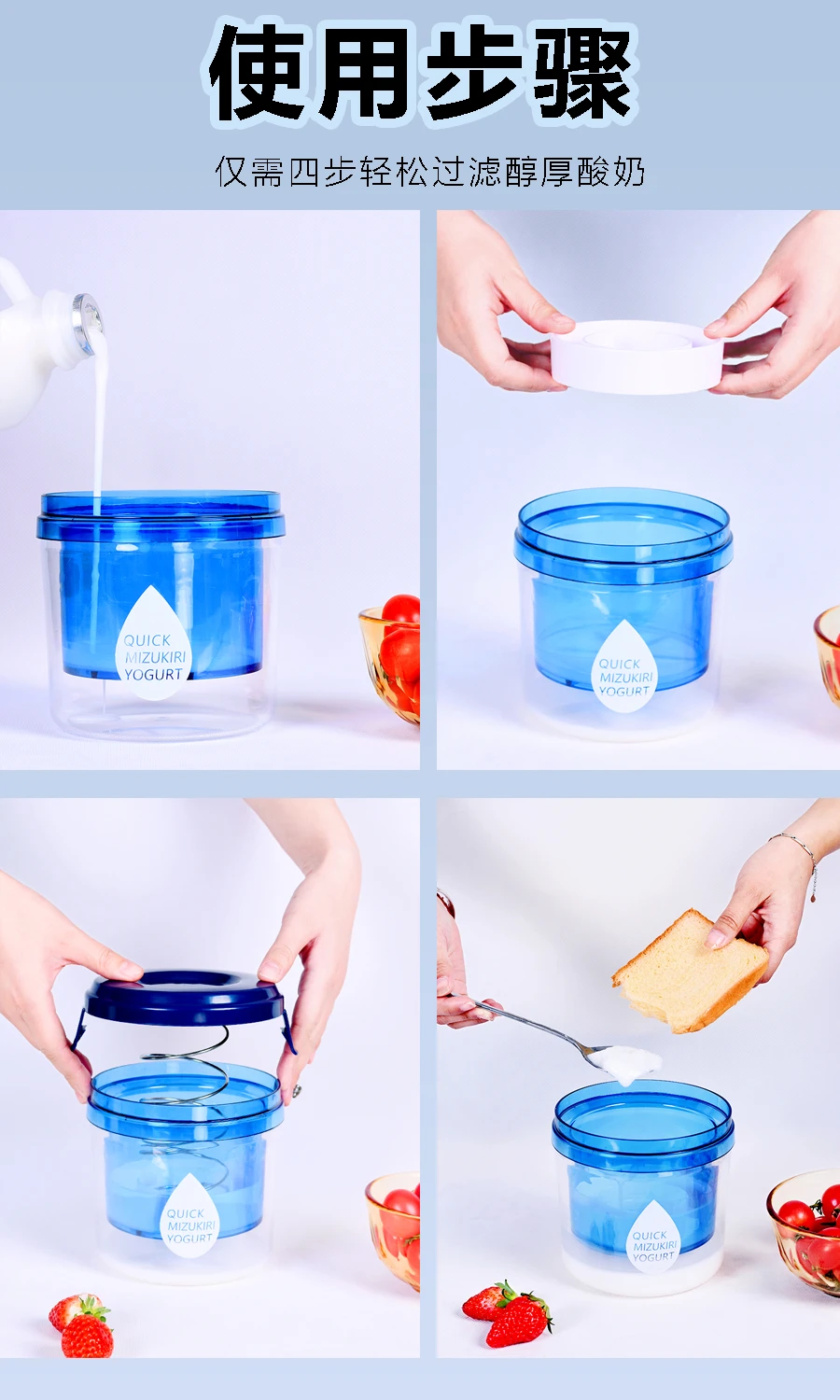 使用步骤

仅需四步轻松过滤醇厚酸奶

QUICK MIZUKIRI YOGURT

QUICK MIZUKIRI YOGURT

QUICK MIZUKIRI YOGURT

QUICK MIZUKIRI YOGURT