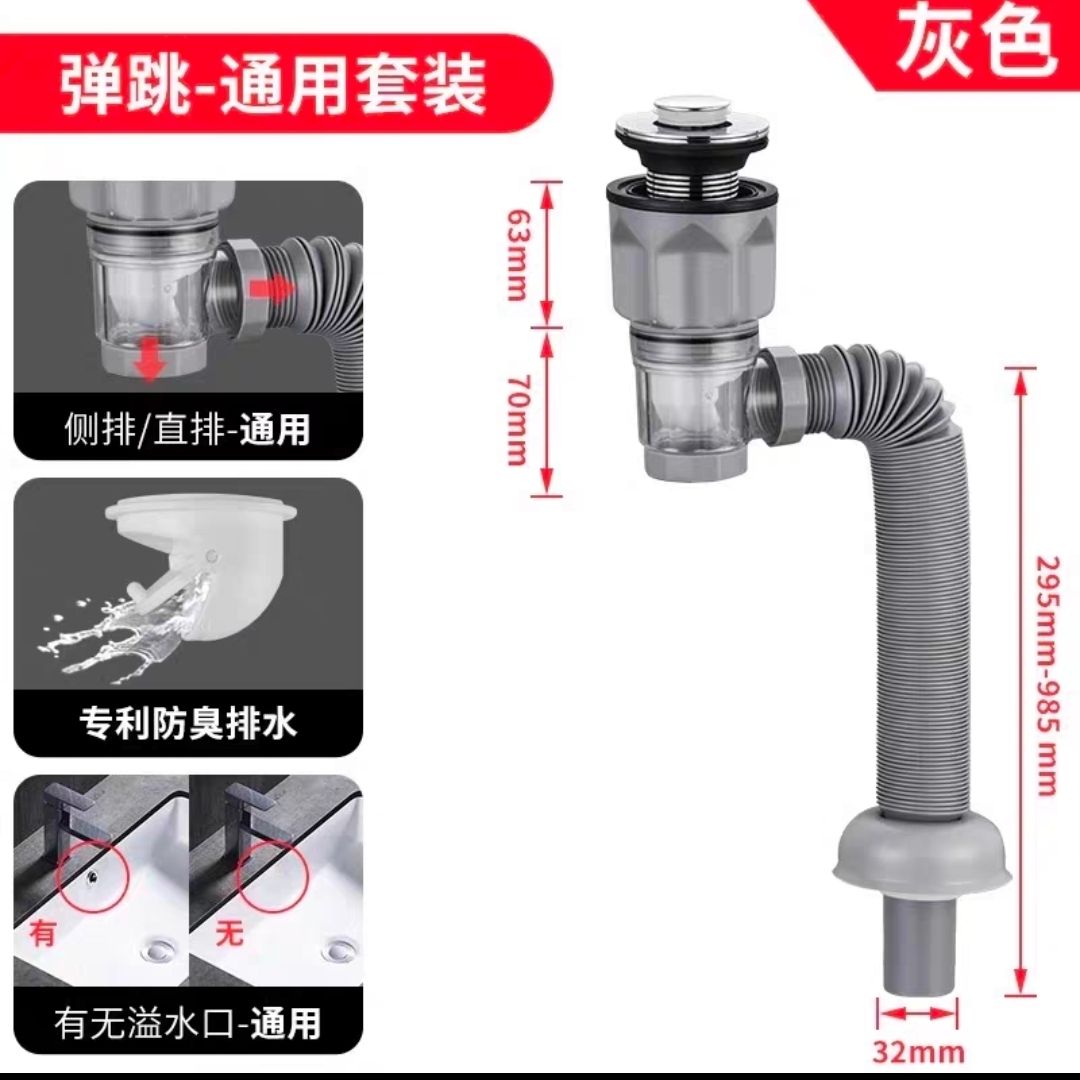 弹跳-通用套装

灰色

侧排/直排-通用

专利防臭排水

有

无

有无溢水口-通用

63mm

70mm

295mm-985 mm

32mm