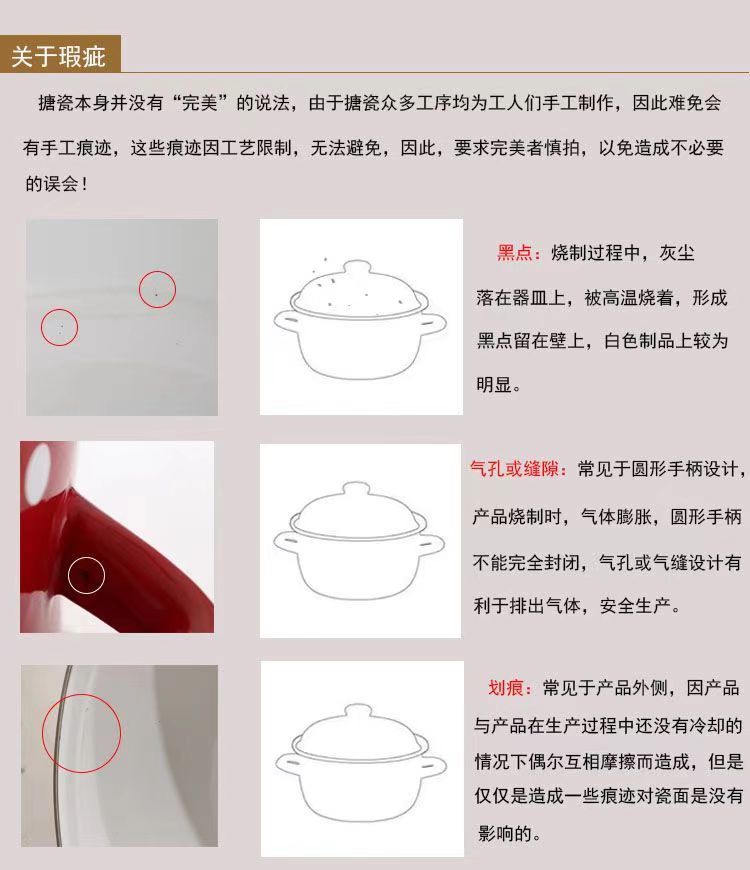 关于瑕疵

搪瓷本身并没有“完美”的说法，由于搪瓷众多工序均为工人们手工制作，因此难免会有手工痕迹，这些痕迹因工艺限制，无法避免，因此，要求完美者慎拍，以免造成不必要的误会！

黑点：烧制过程中，灰尘落在器皿上，被高温烧着，形成黑点留在壁上，白色制品上较为明显。

气孔或缝隙：常见于圆形手柄设计，产品烧制时，气体膨胀，圆形手柄不能完全封闭，气孔或气缝设计有利于排出气体，安全生产。

划痕：常见于产品外侧，因产品与产品在生产过程中还没有冷却的情况下偶尔互相摩擦而造成，但是仅仅是造成一些痕迹对瓷面是没有影响的。