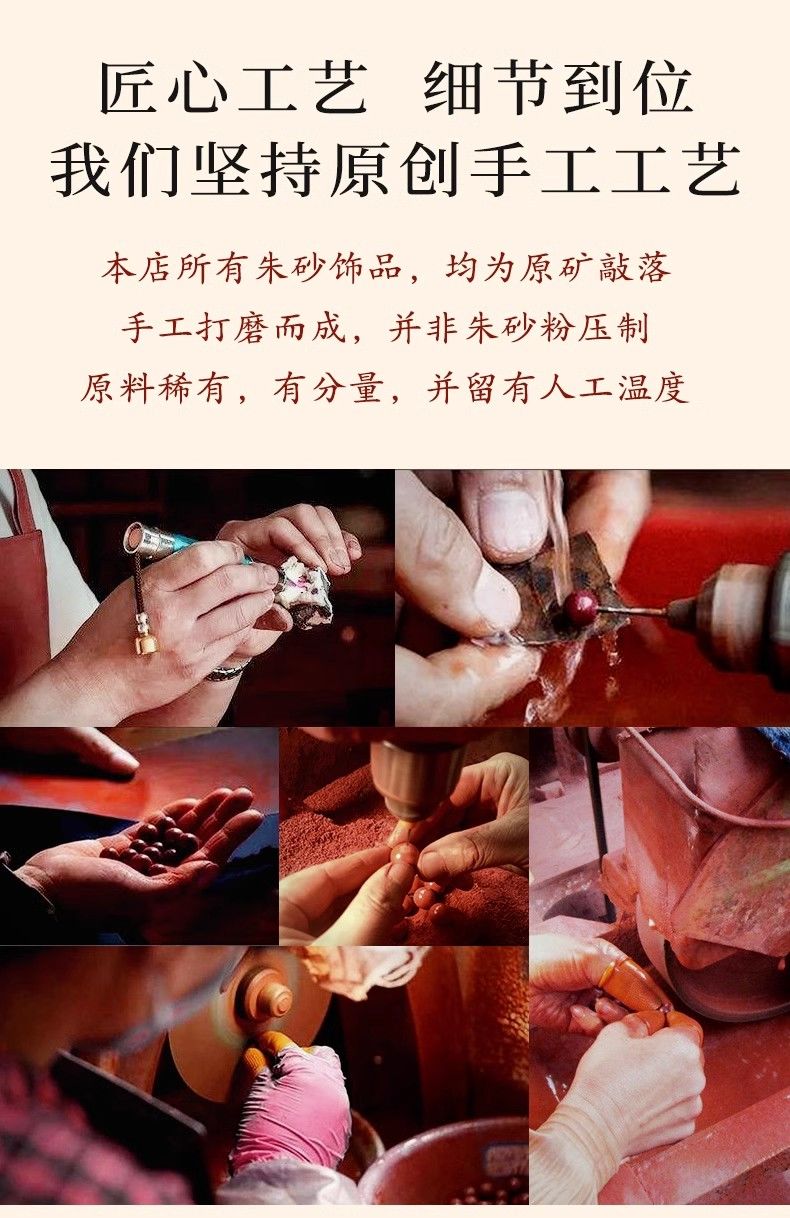 匠心工艺 细节到位
我们坚持原创手工工艺

本店所有朱砂饰品，均为原矿敲落
手工打磨而成，并非朱砂粉压制
原料稀有，有分量，并留有人工温度