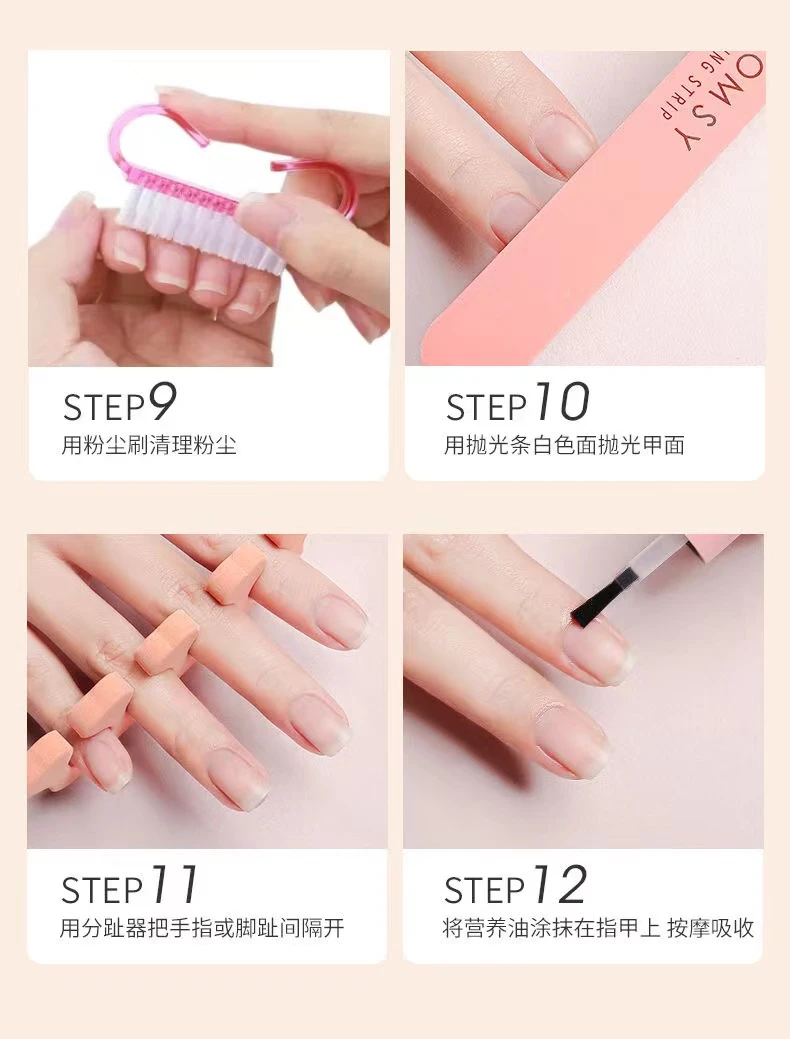 STEP9
用粉尘刷清理粉尘

OMSY
NG STRIP

STEP10
用抛光条白色面抛光甲面

STEP11
用分趾器把手指或脚趾间隔开

STEP12
将营养油涂抹在指甲上 按摩吸收