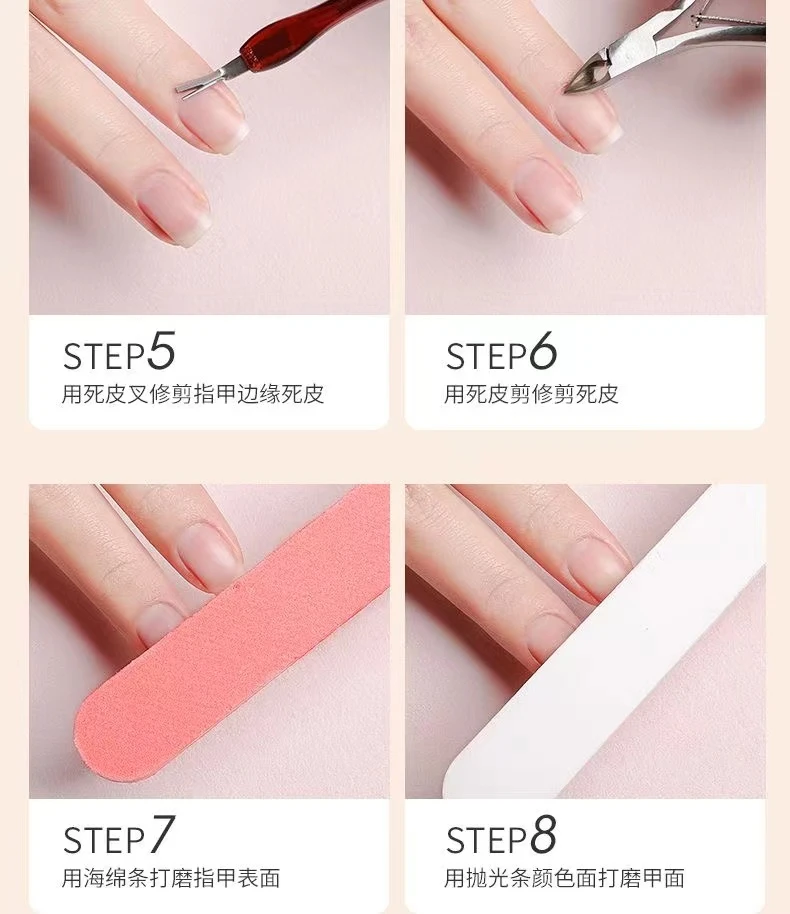 STEP5
用死皮叉修剪指甲边缘死皮

STEP6
用死皮剪修剪死皮

STEP7
用海绵条打磨指甲表面

STEP8
用抛光条颜色面打磨甲面