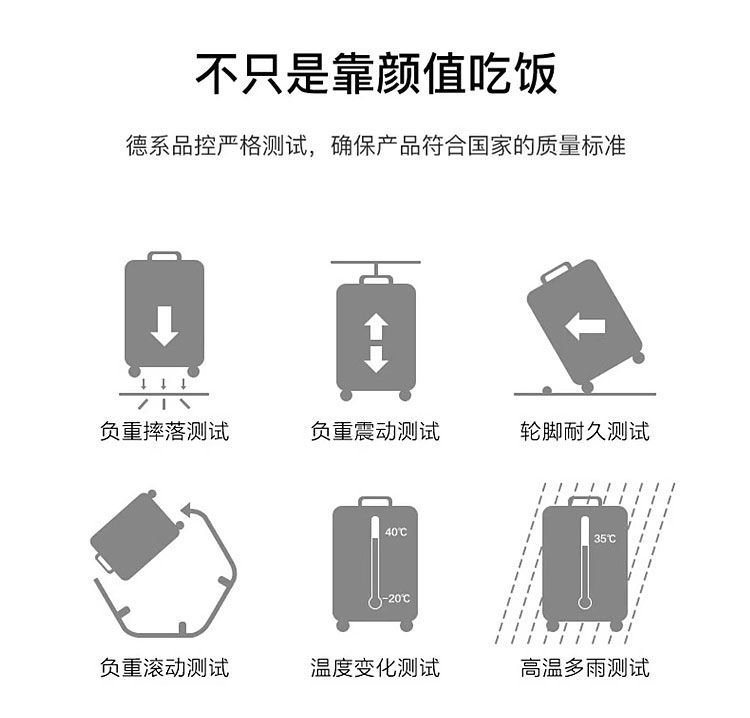 不只是靠颜值吃饭

德系品控严格测试，确保产品符合国家的质量标准

负重摔落测试

负重震动测试

轮脚耐久测试

负重滚动测试

40℃

-20℃

温度变化测试

35℃

高温多雨测试